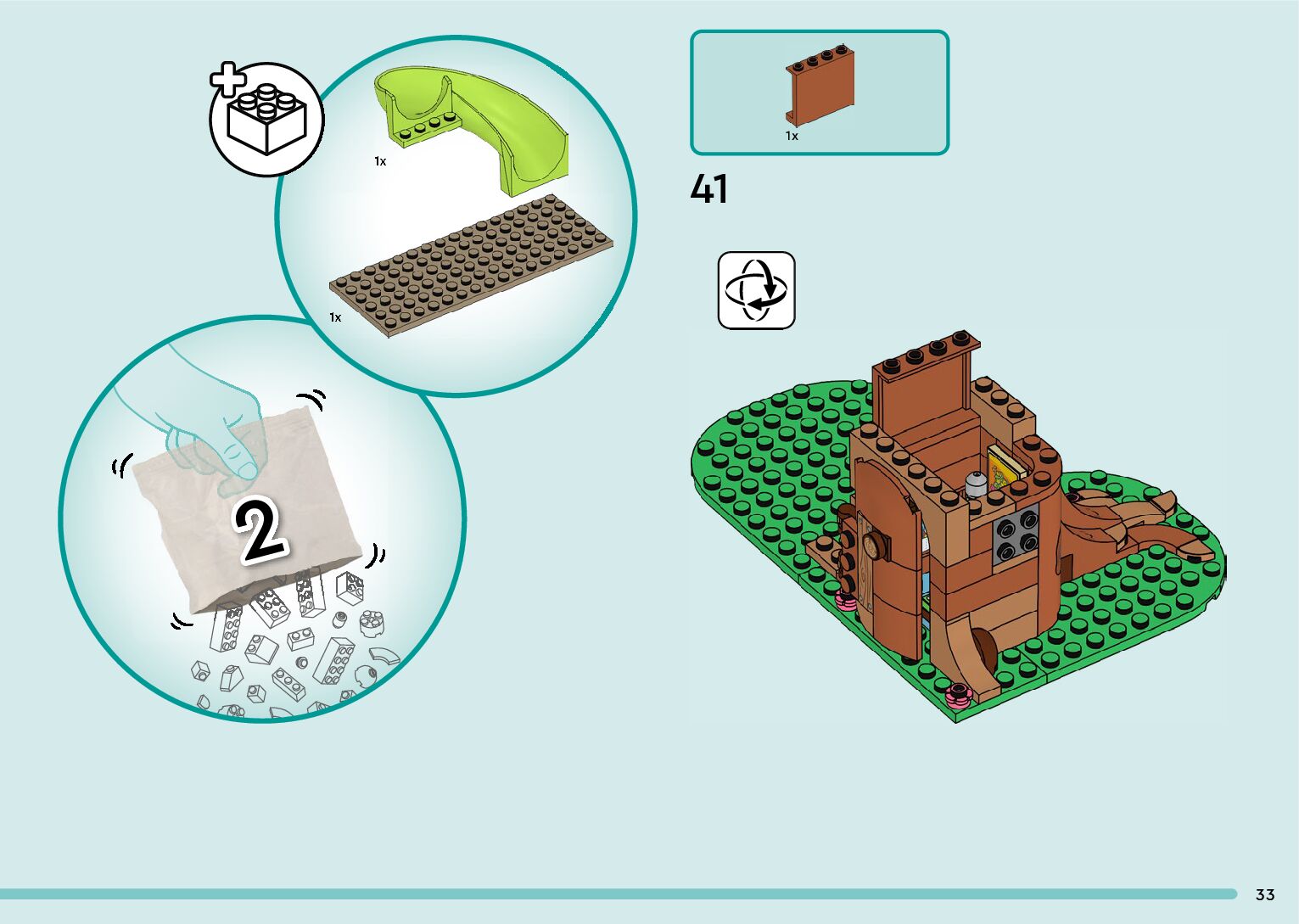 1x

1x

2

1x

41

33