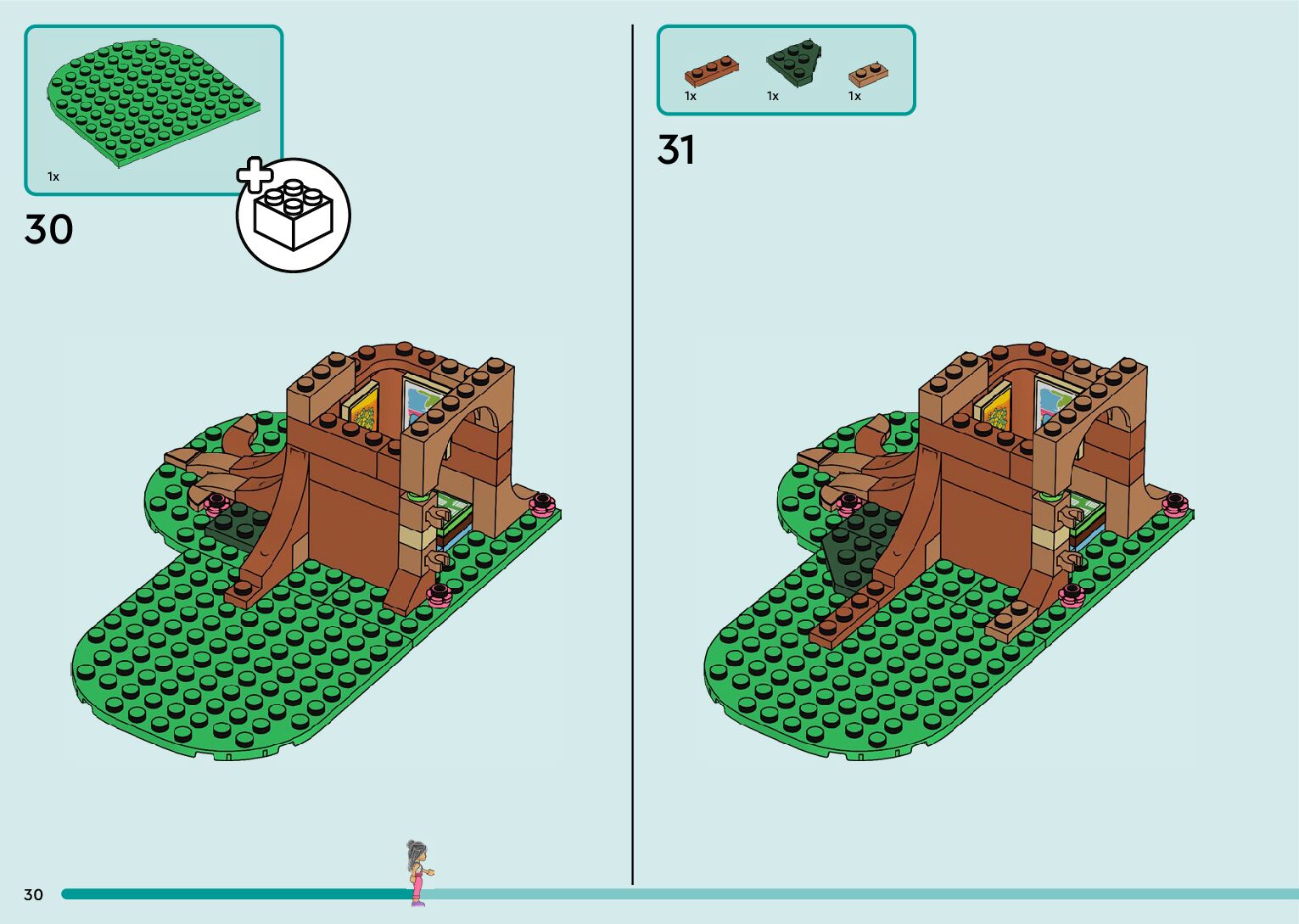 1x

30

1x 1x 1x

31

30