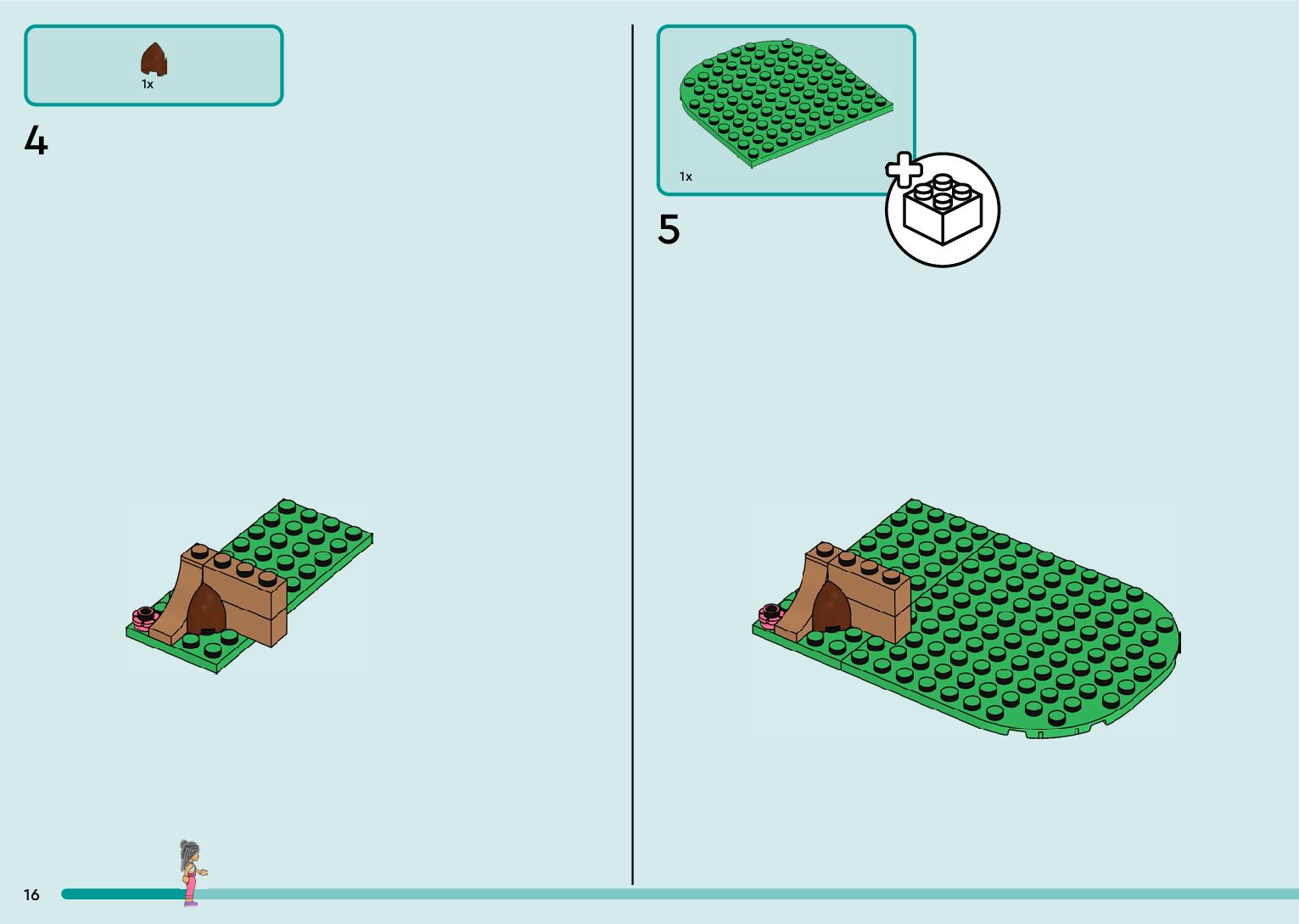 1x

4

1x

5

16