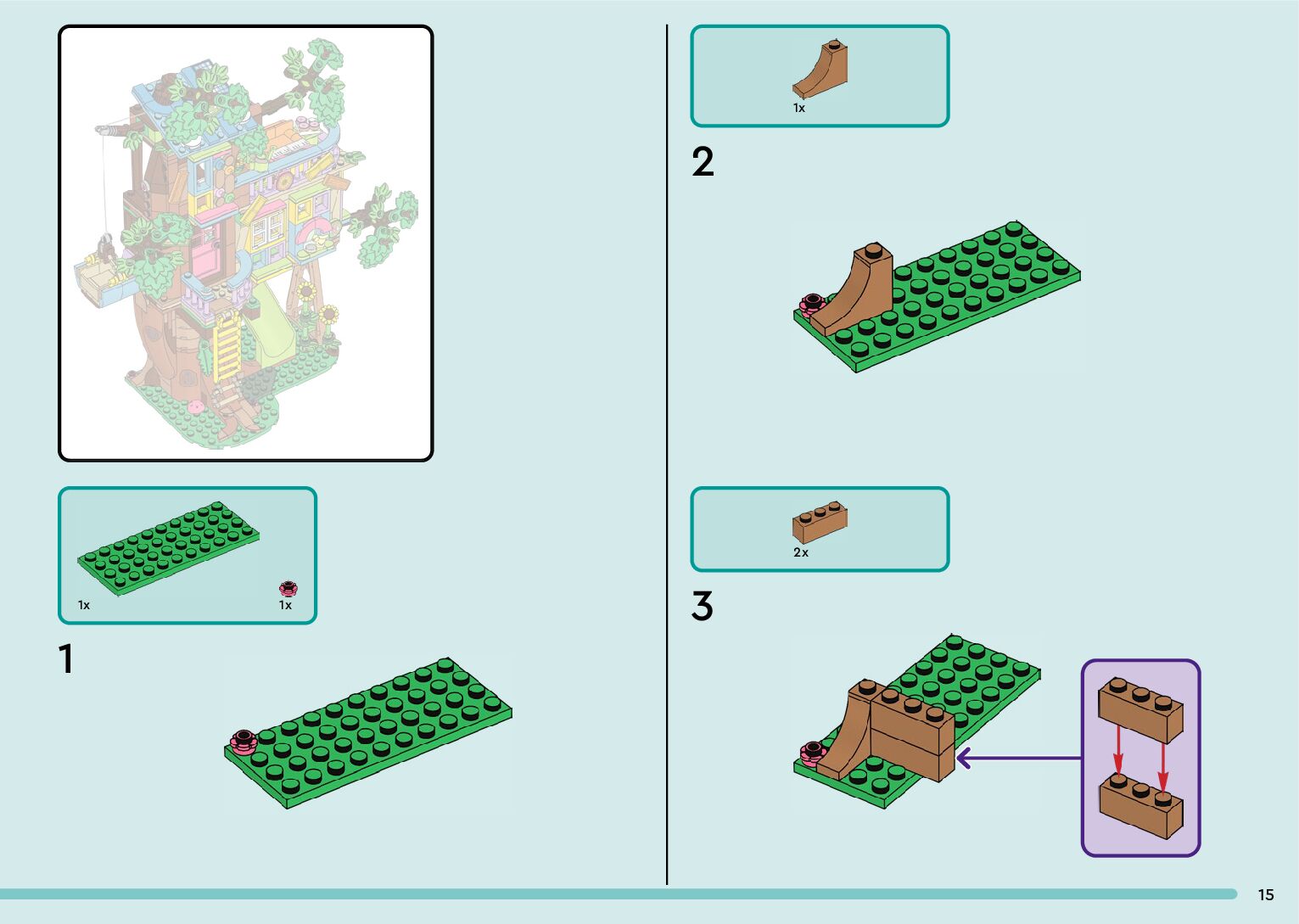 1x 1x

1

1x

2

2x

3

15