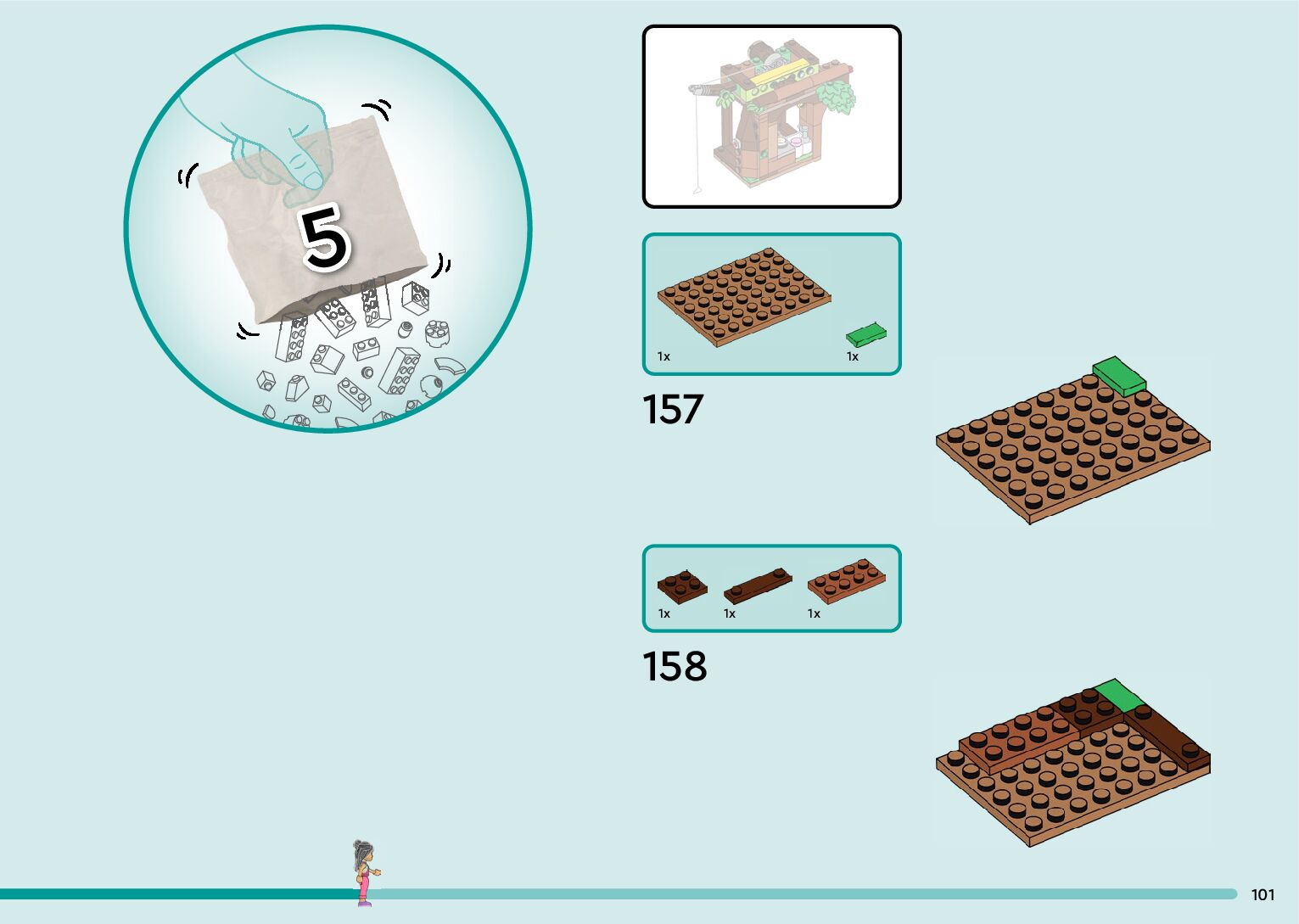 5

1x

1x

157

1x

1x

1x

158

101