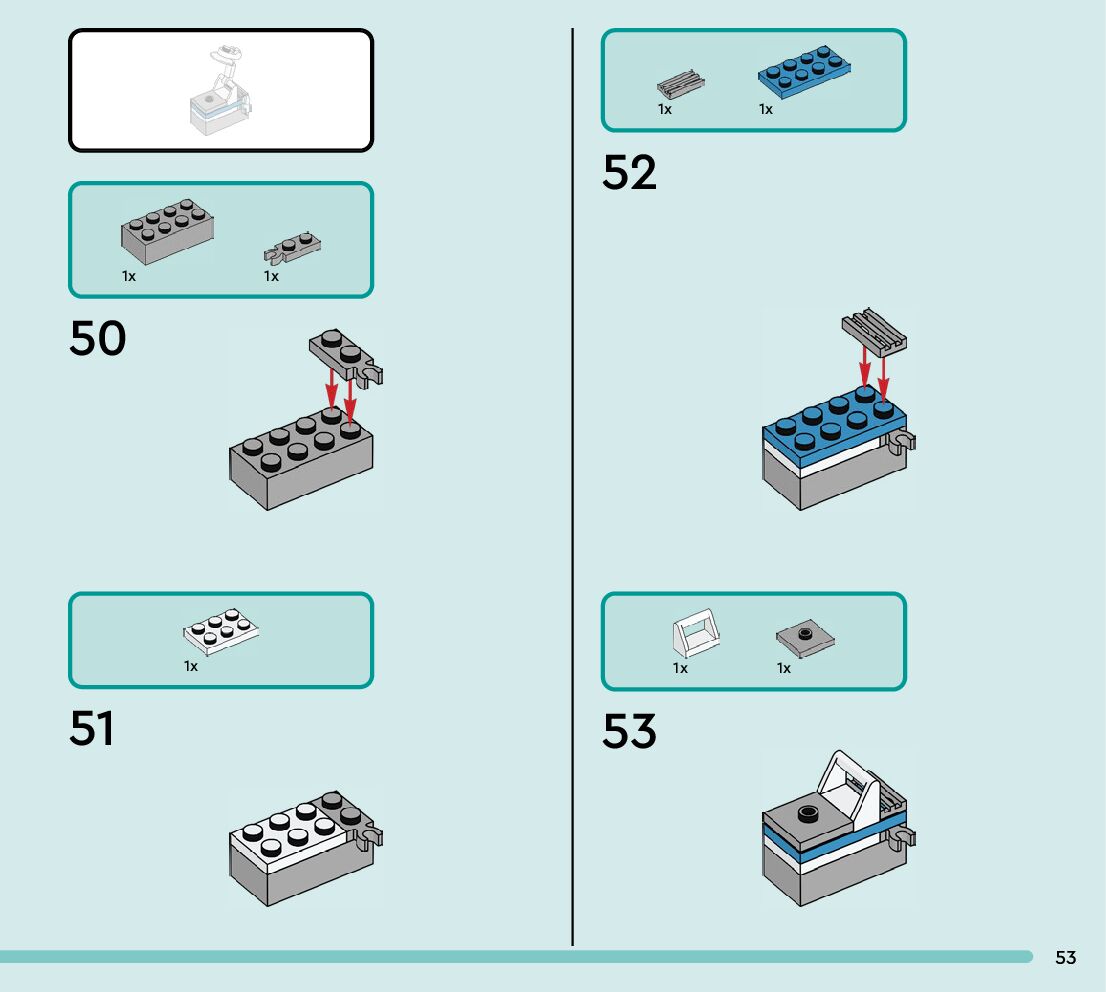 1x 1x

50

1x

51

1x 1x

52

1x 1x

53

53