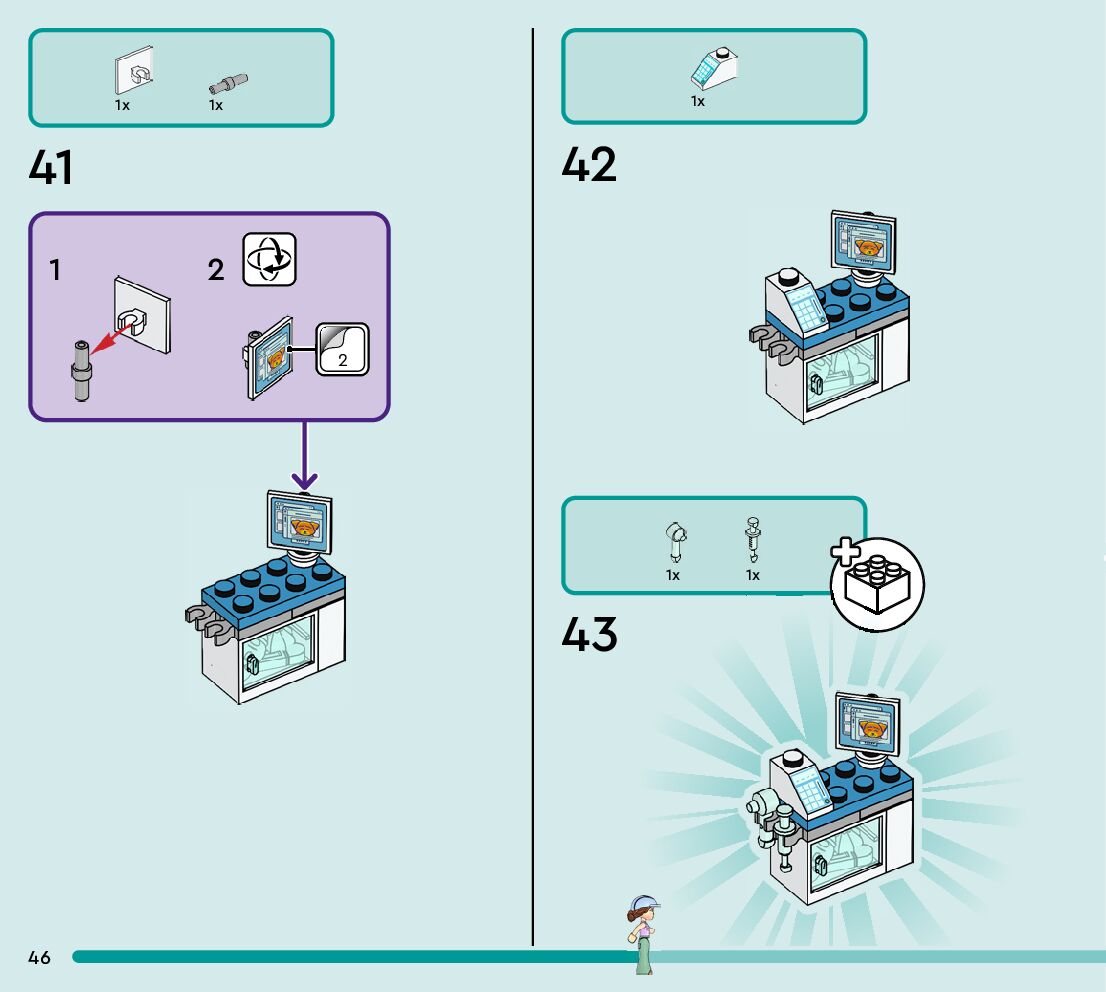 1x 1x

41

1

2

2

1x

42

1x 1x

43

46