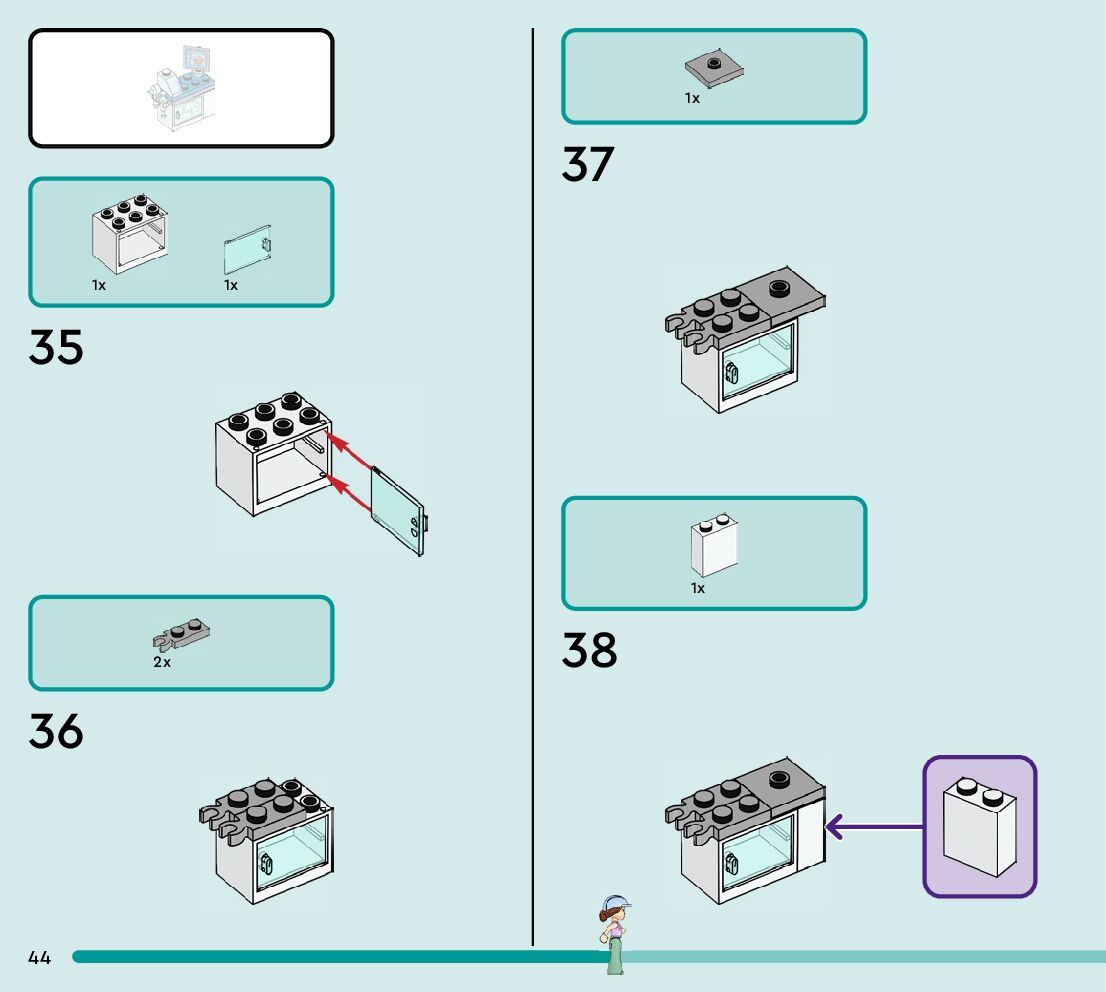 1x

1x

35

2x

36

1x

37

1x

38

44