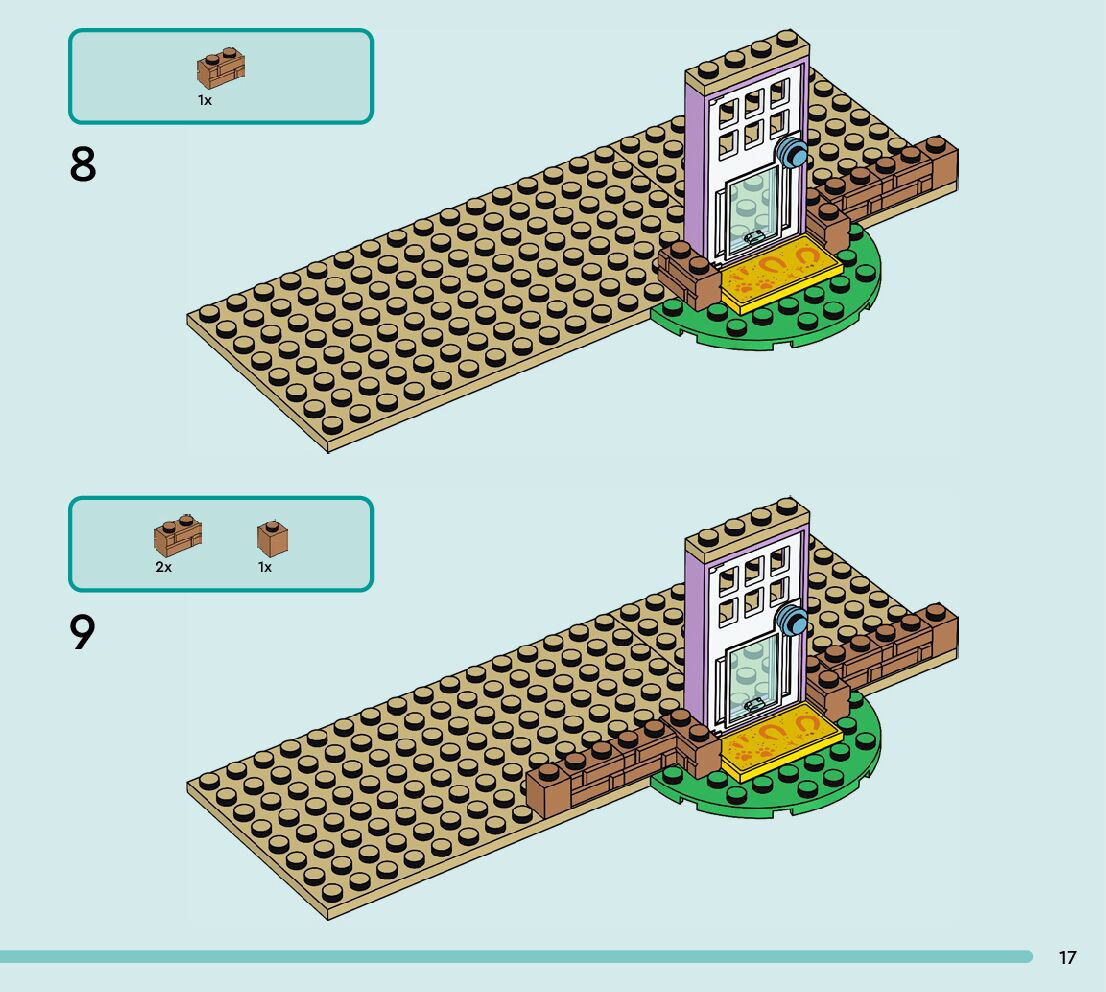 1x

8

2x 1x

9

17