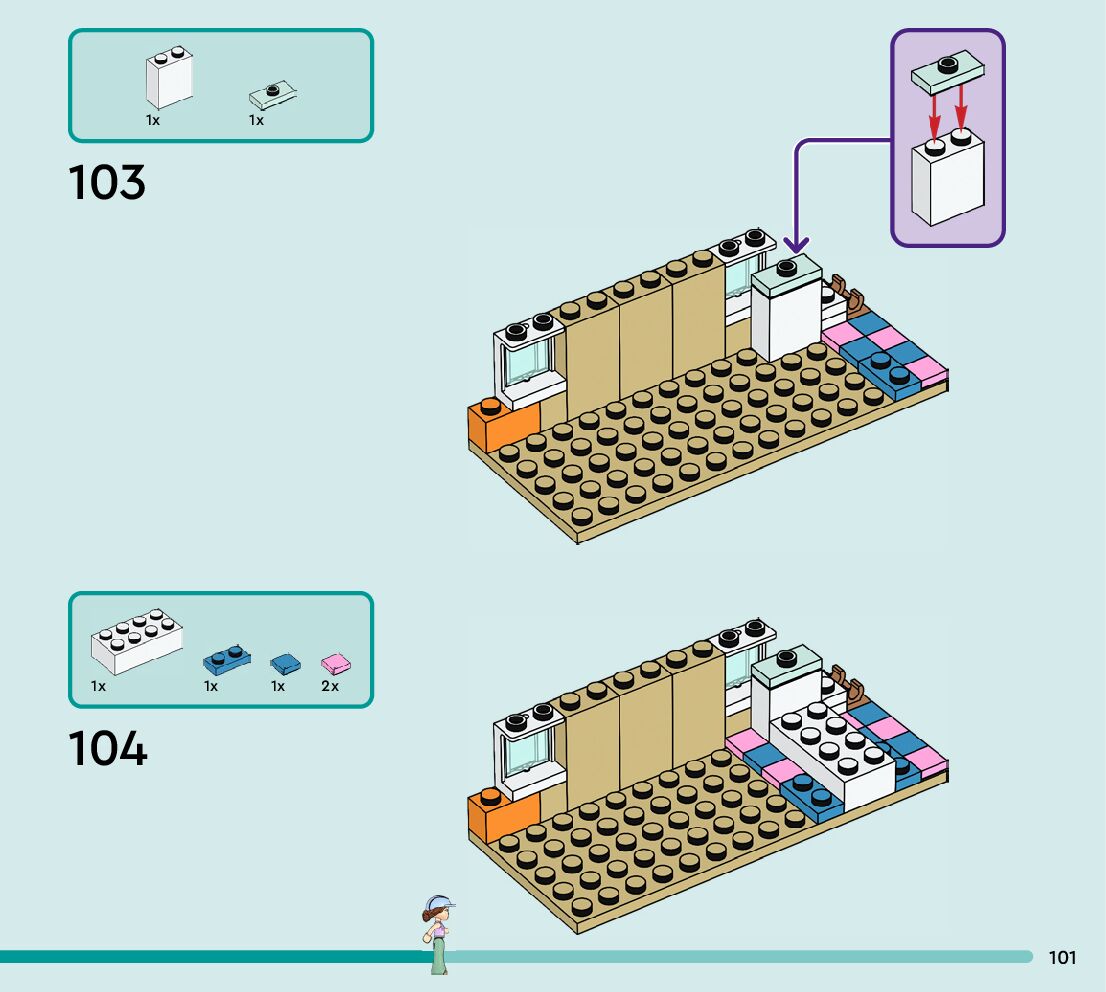 1x 1x

103

1x 1x 1x 2x

104

101