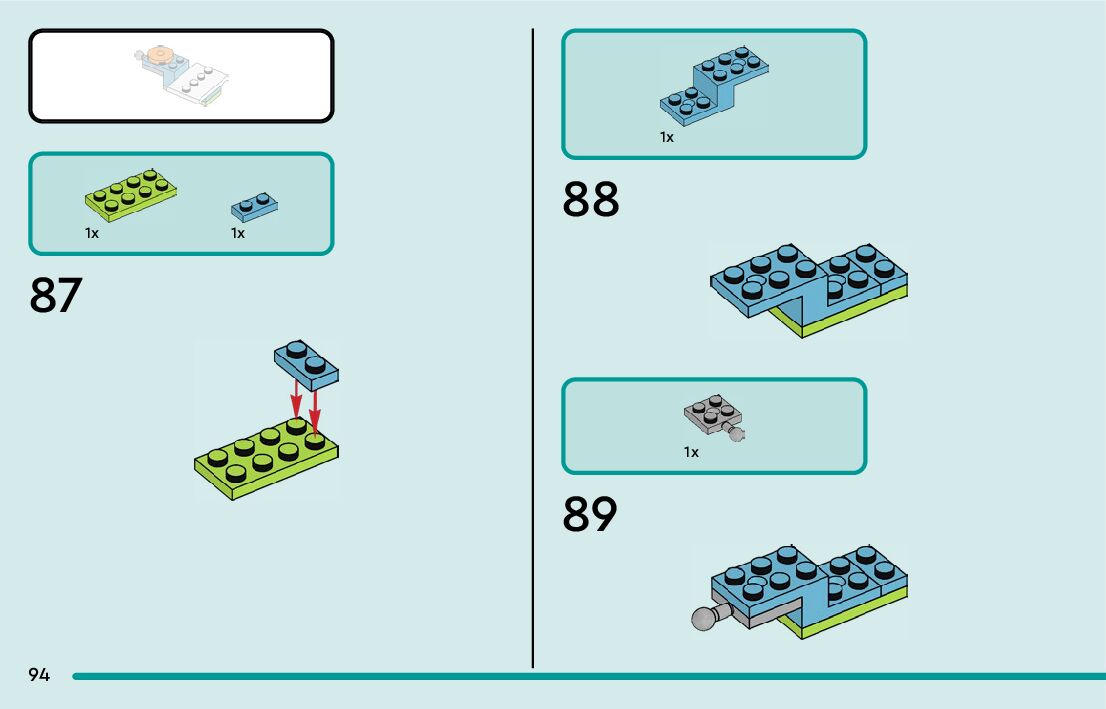 1x

1x

87

1x

88

1x

89

94