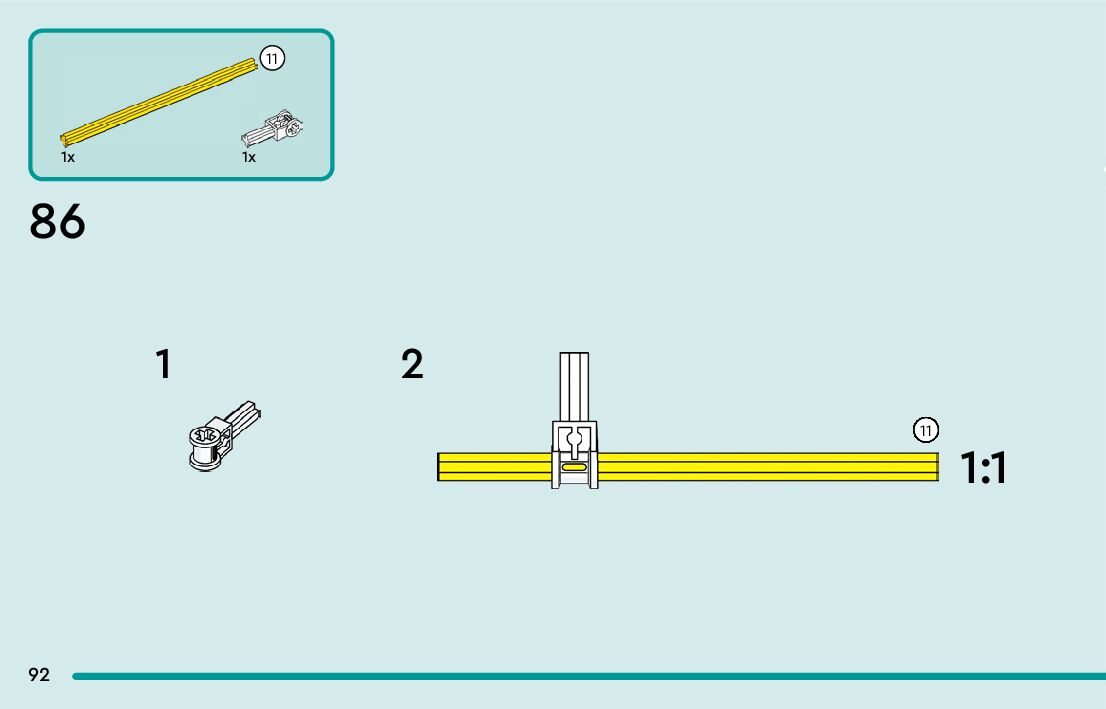 11
1x
1x

86

1

2

11

1:1

92