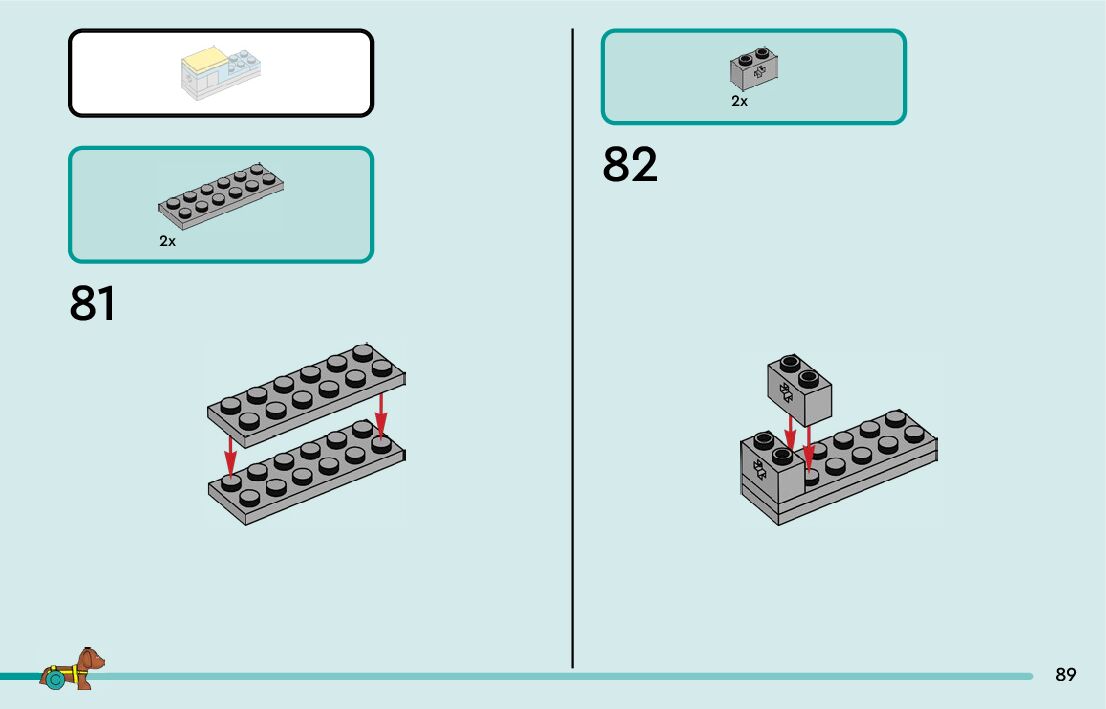 2x

81

2x

82

89