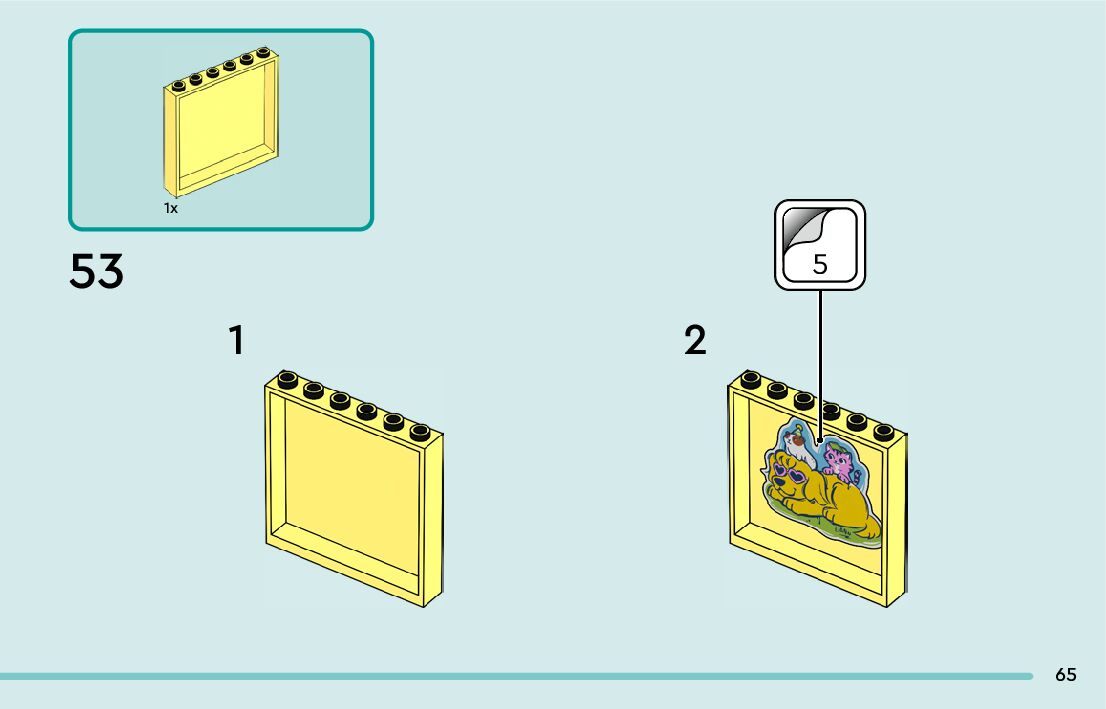 1x

53

1

2

5

65