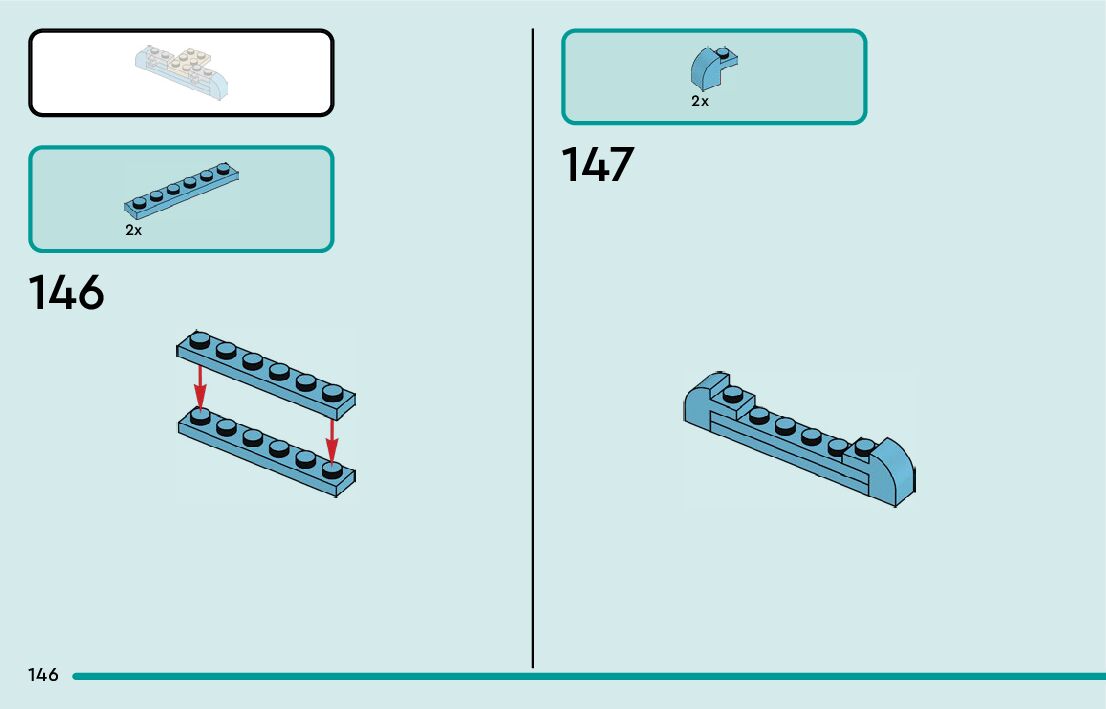 2x

146

2x

147

146