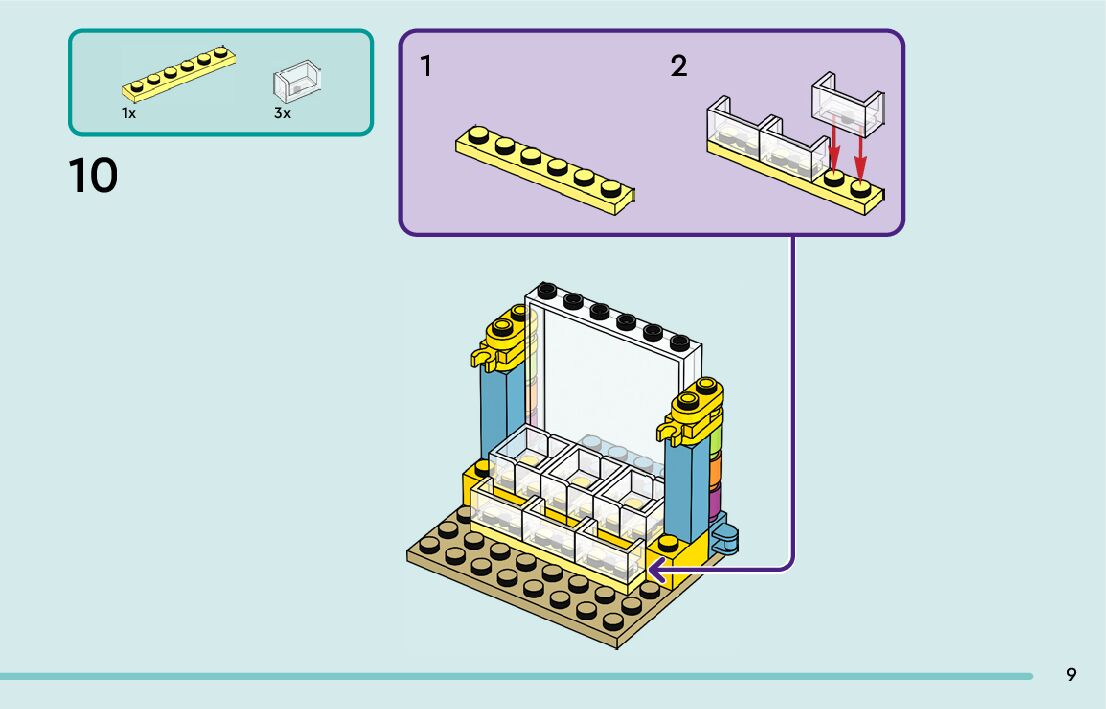 1x
3x

10

1
2

9