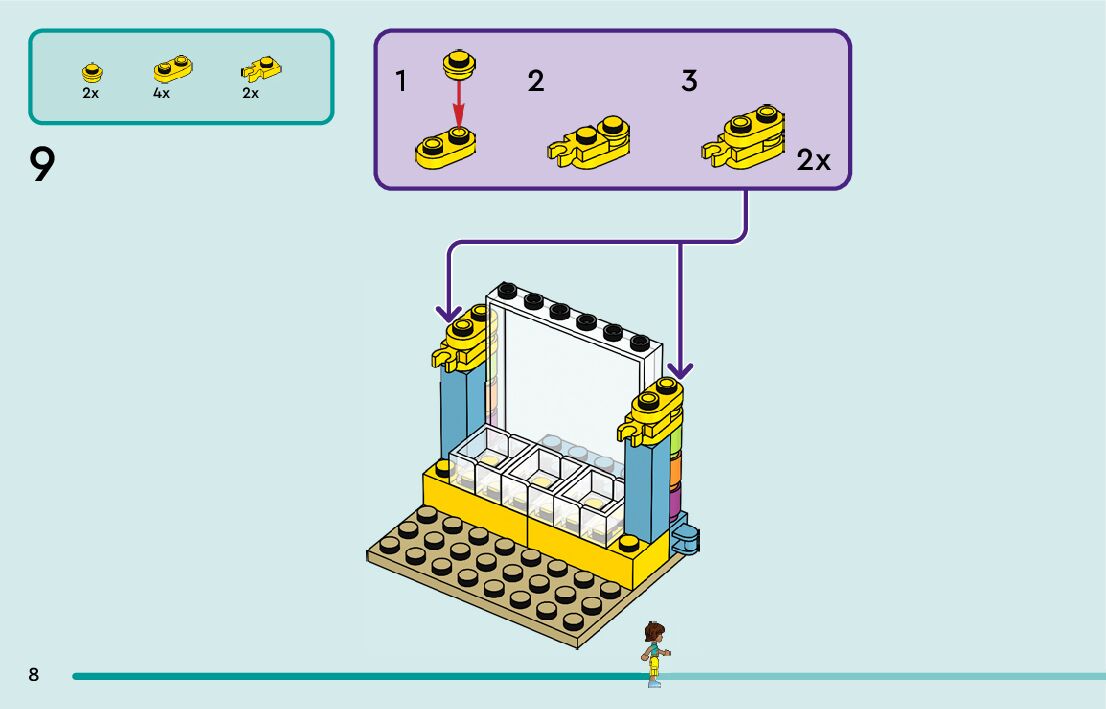 2x 4x 2x

9

1 2 3

2x

8