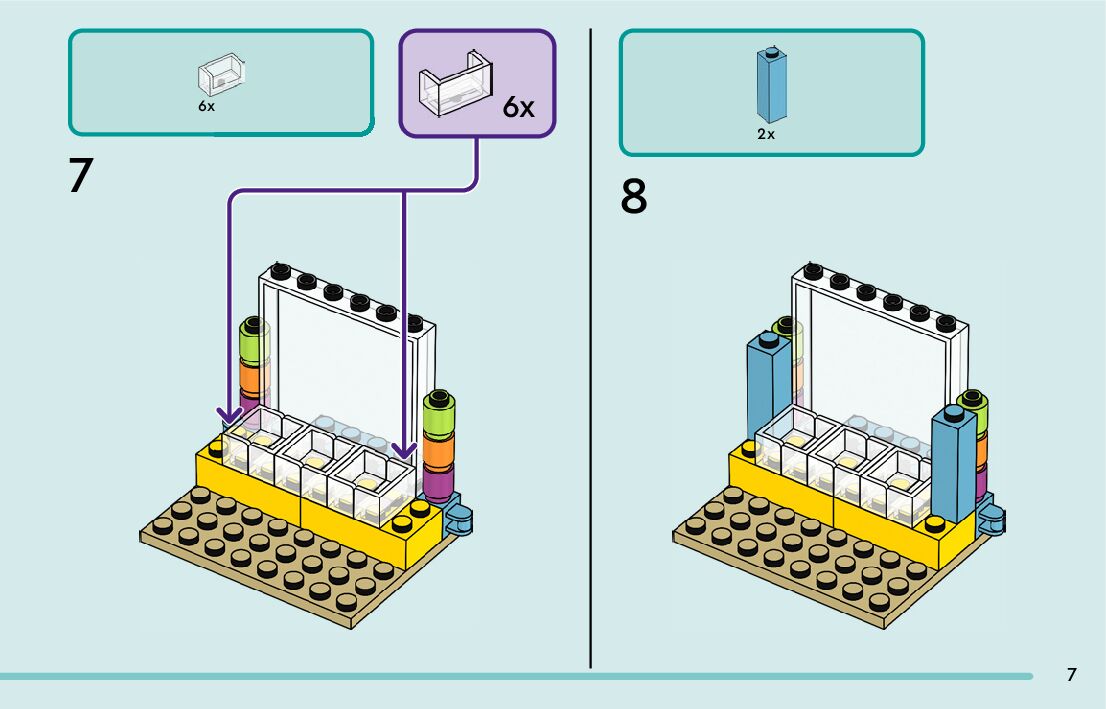 6x

6x

7

2x

8

7