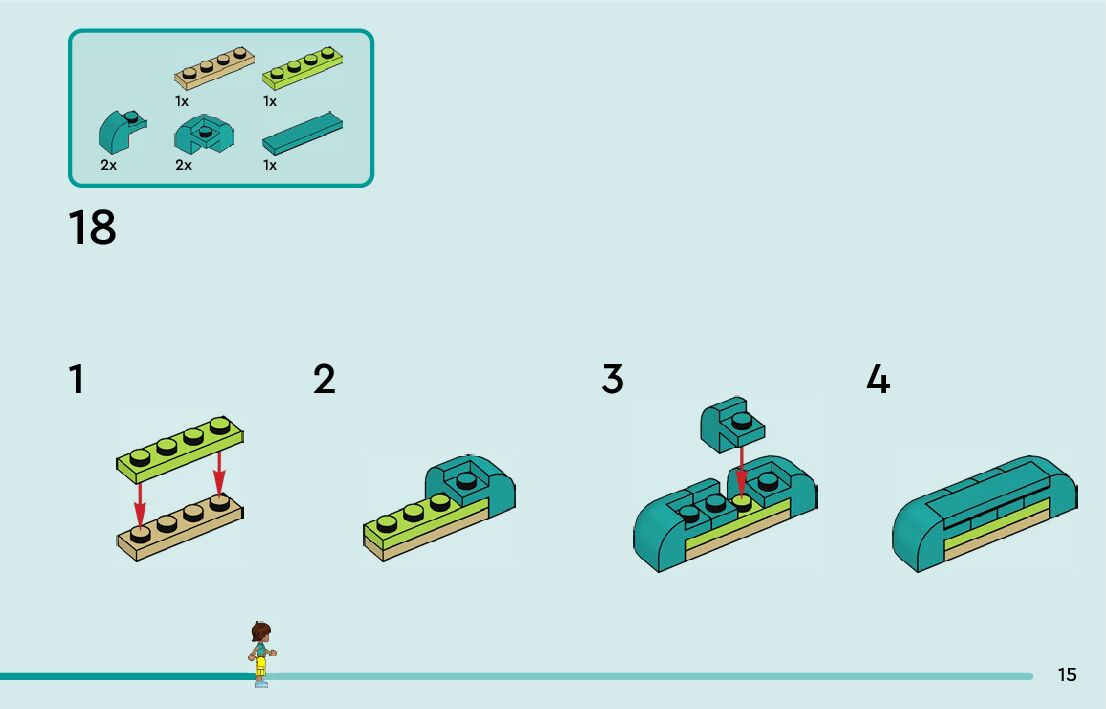 1x
1x
2x
2x
1x

18

1

2

3

4

15