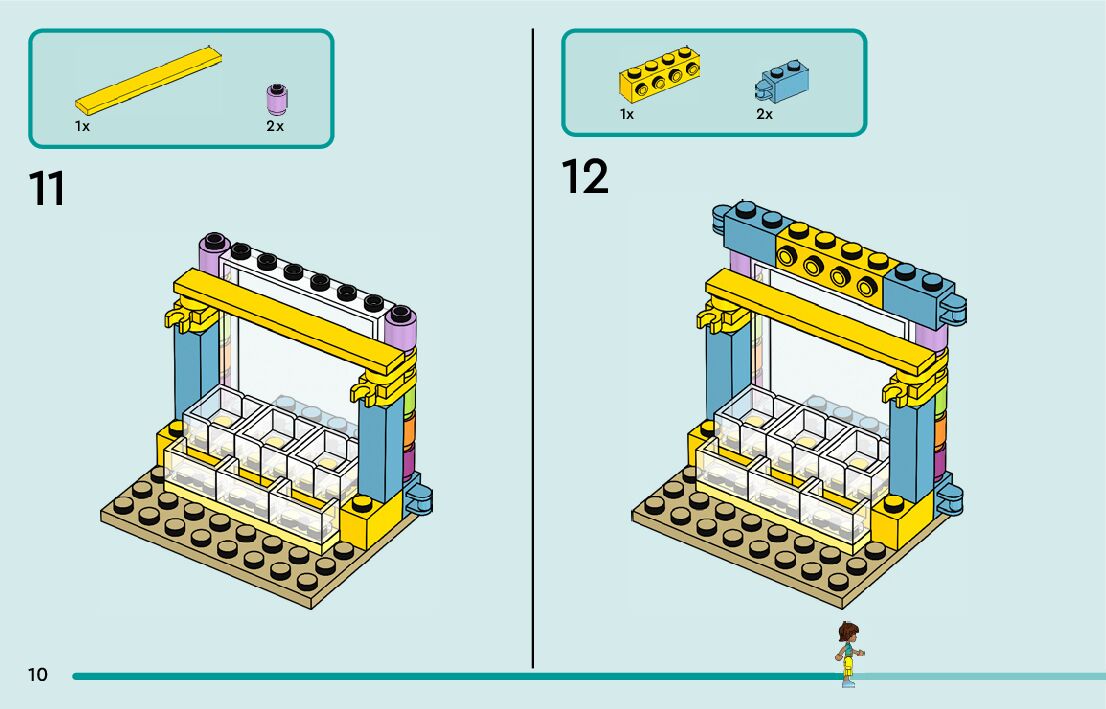 1x

2x

11

1x

2x

12

10