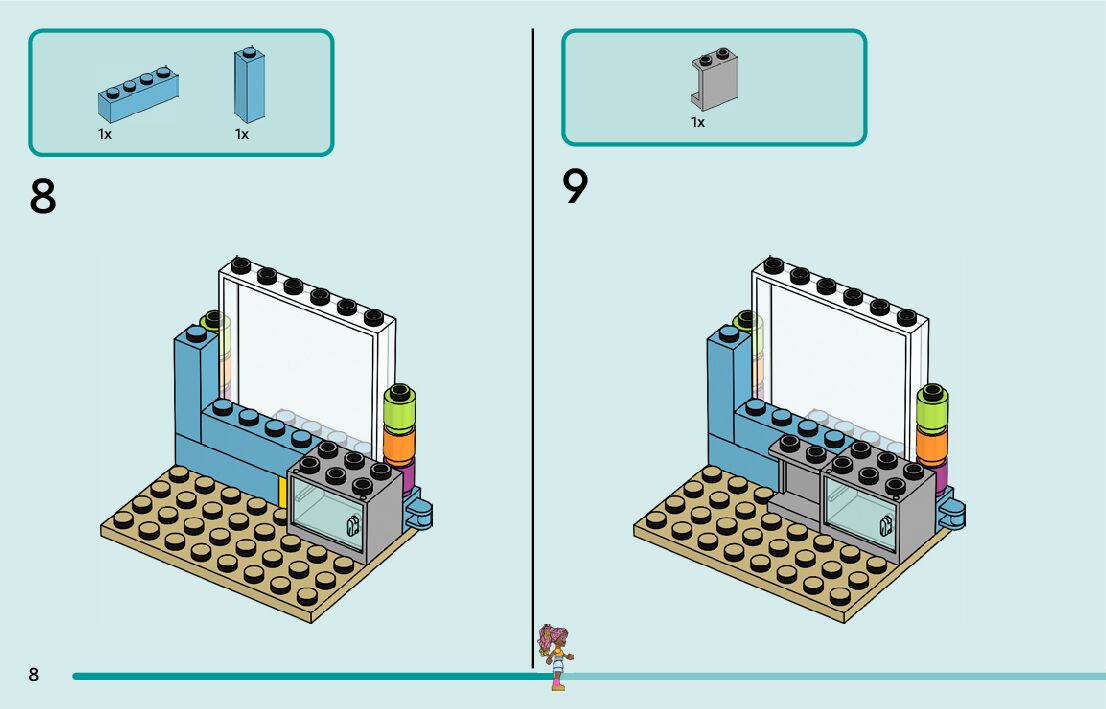 1x
1x

8

1x

9

8