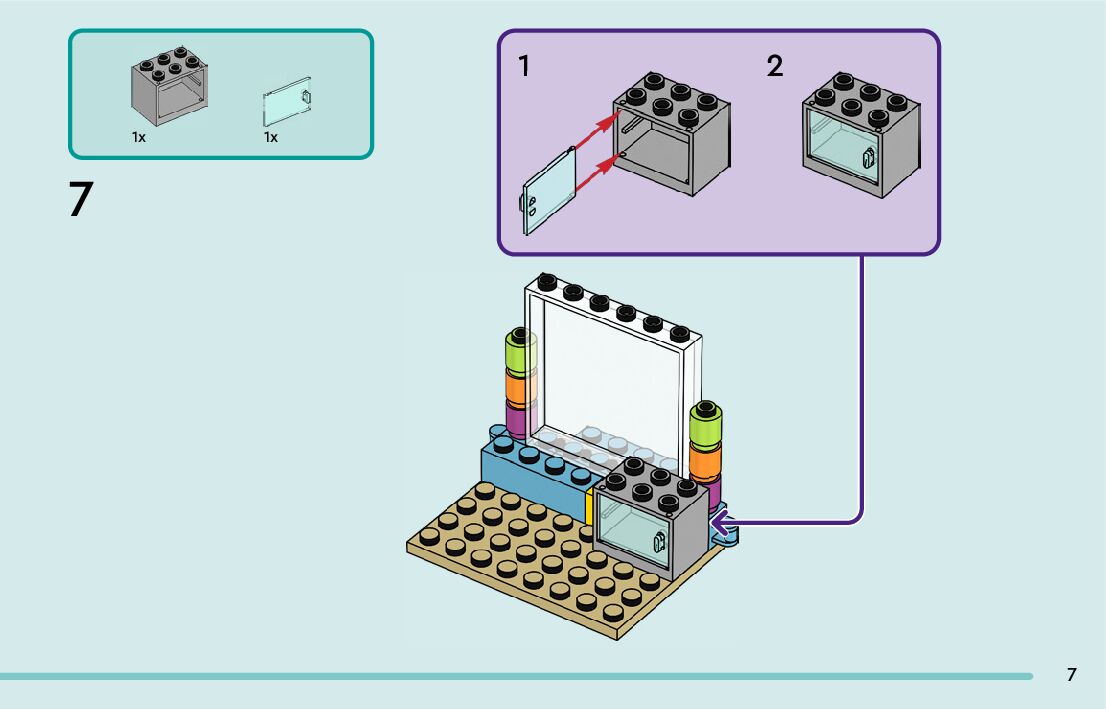 1x
1x

7

1
2

7