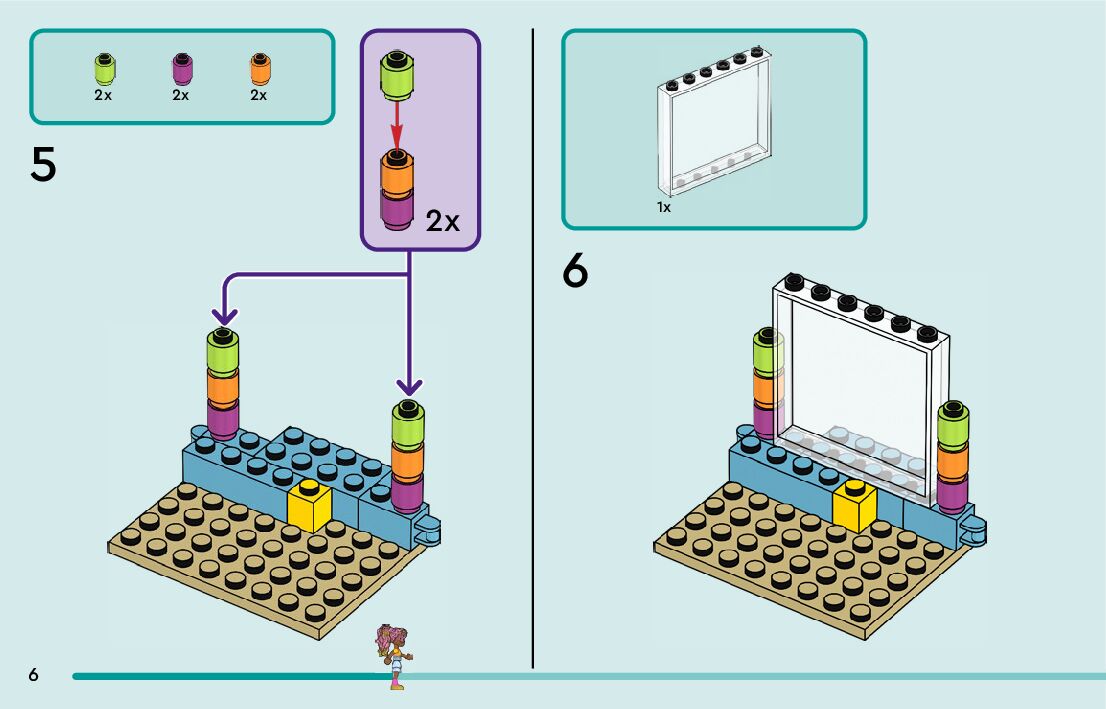 2x 2x 2x

5

2x

1x

6

6