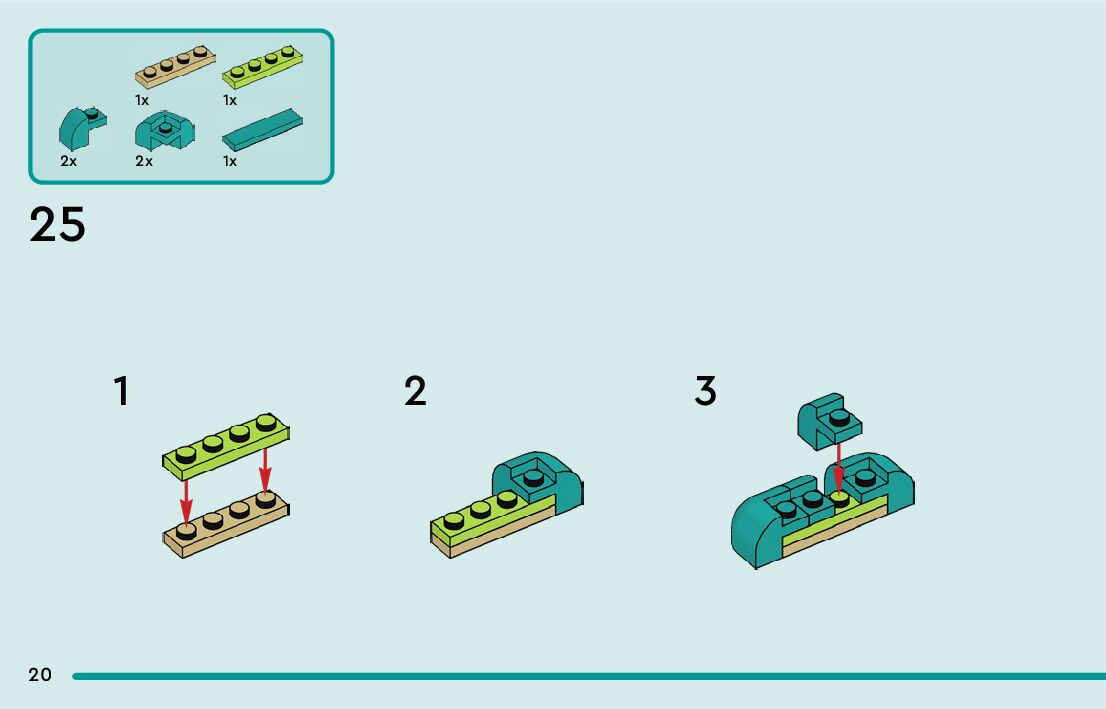 1x
1x
2x
2x
1x

25

1

2

3

20