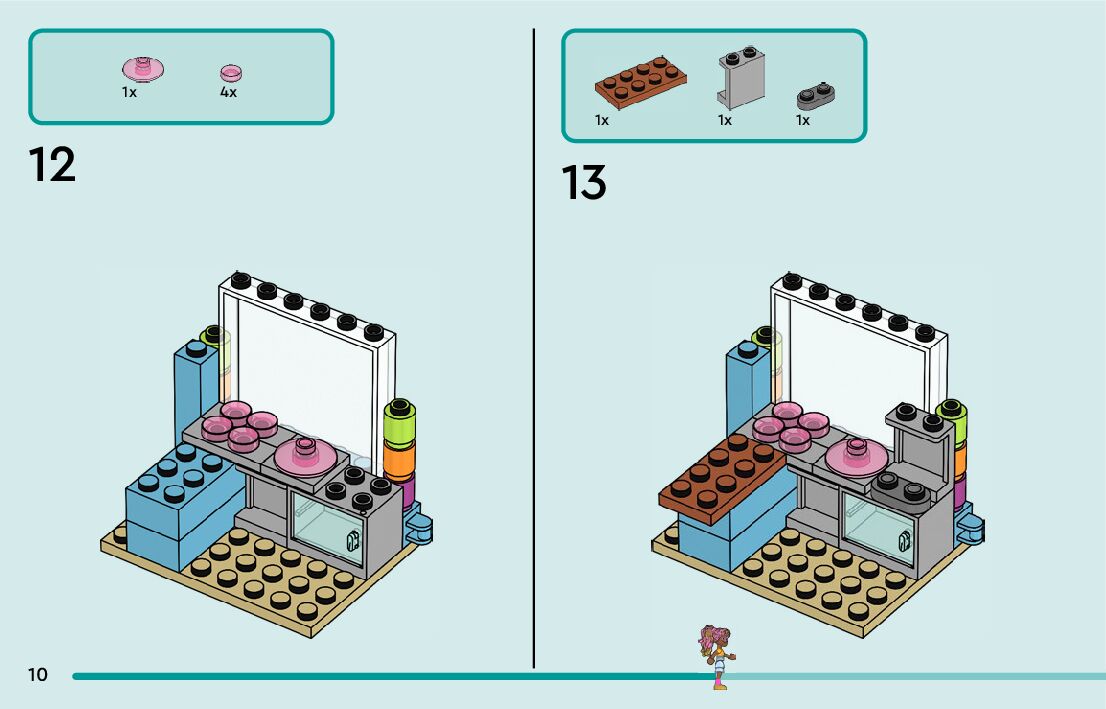 1x 4x

12

1x 1x 1x

13

10