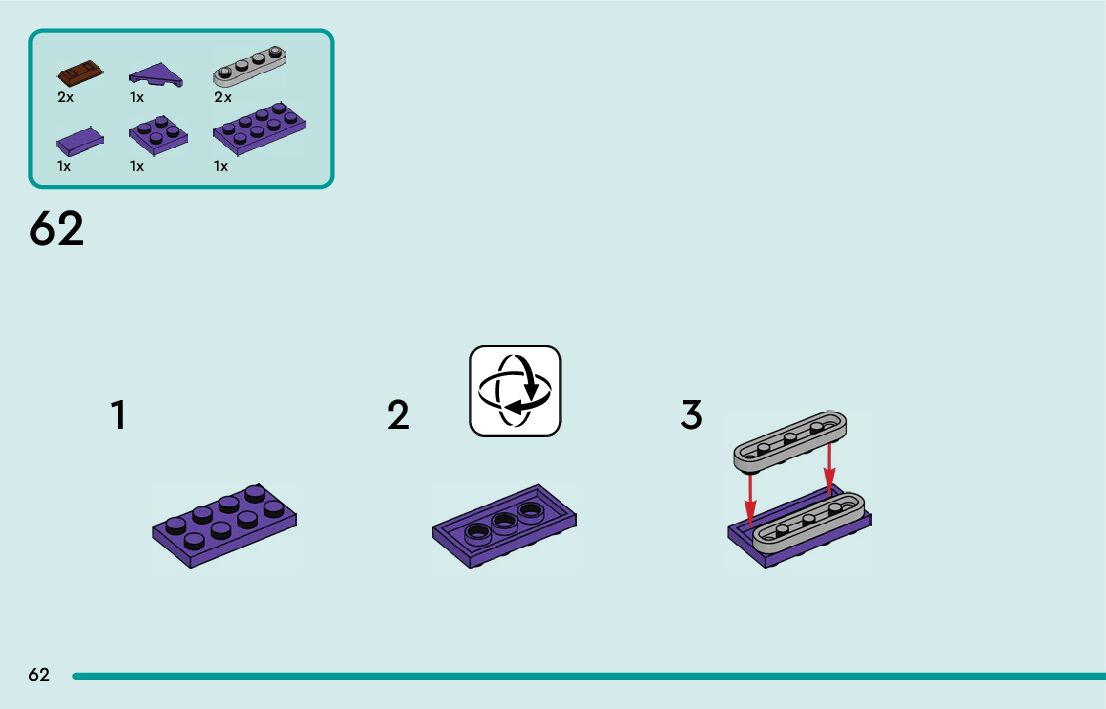 2x 1x 2x
1x 1x 1x

62

1

2

3

62