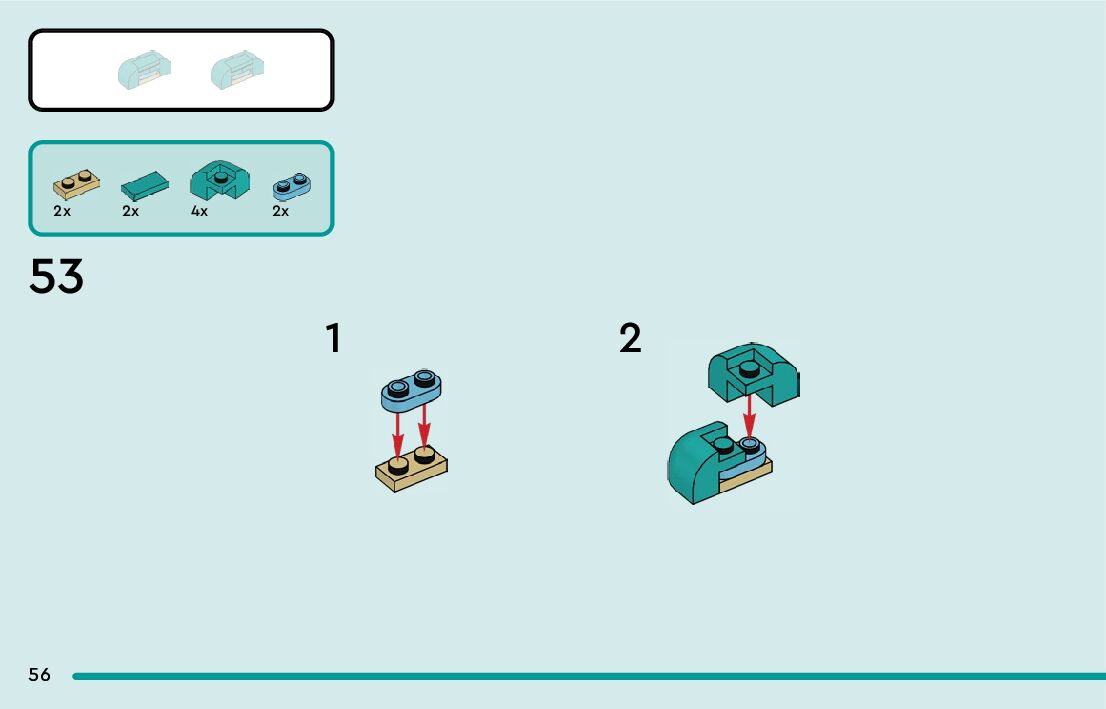 2x 2x 4x 2x

53

1

2

56