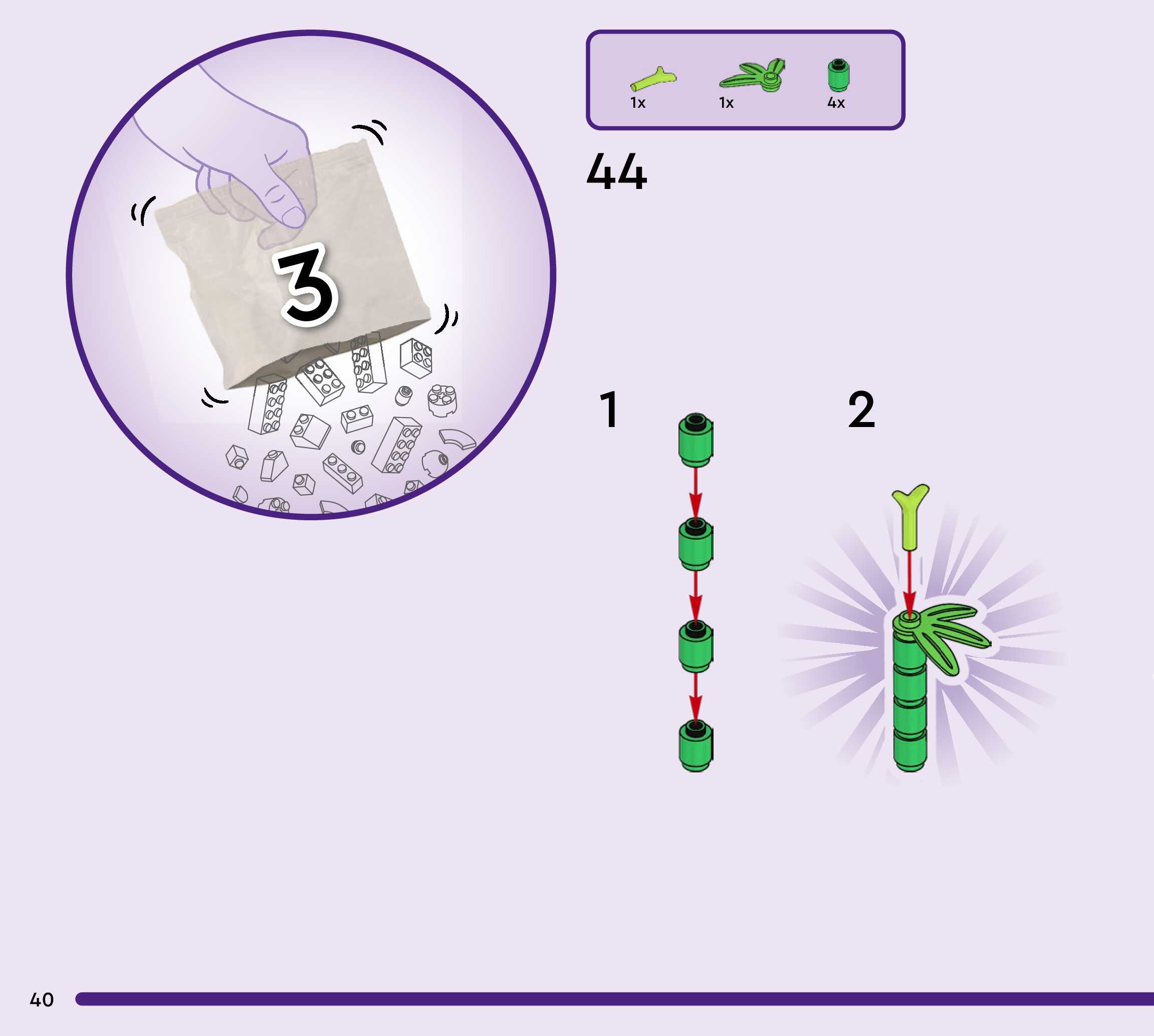 3

1x 1x 4x

44

1

2

40