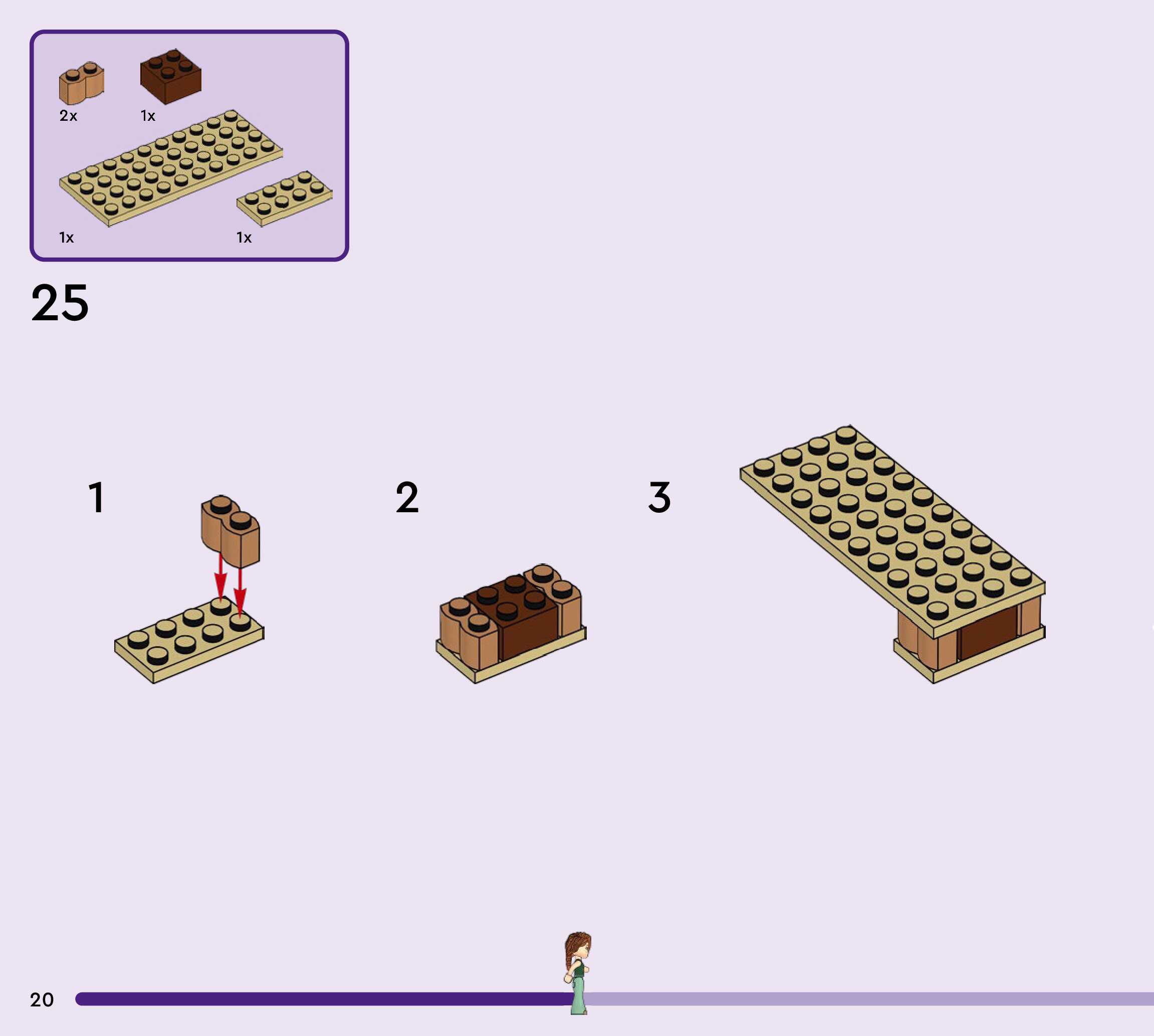 2x 1x

1x 1x

25

1

2

3

20