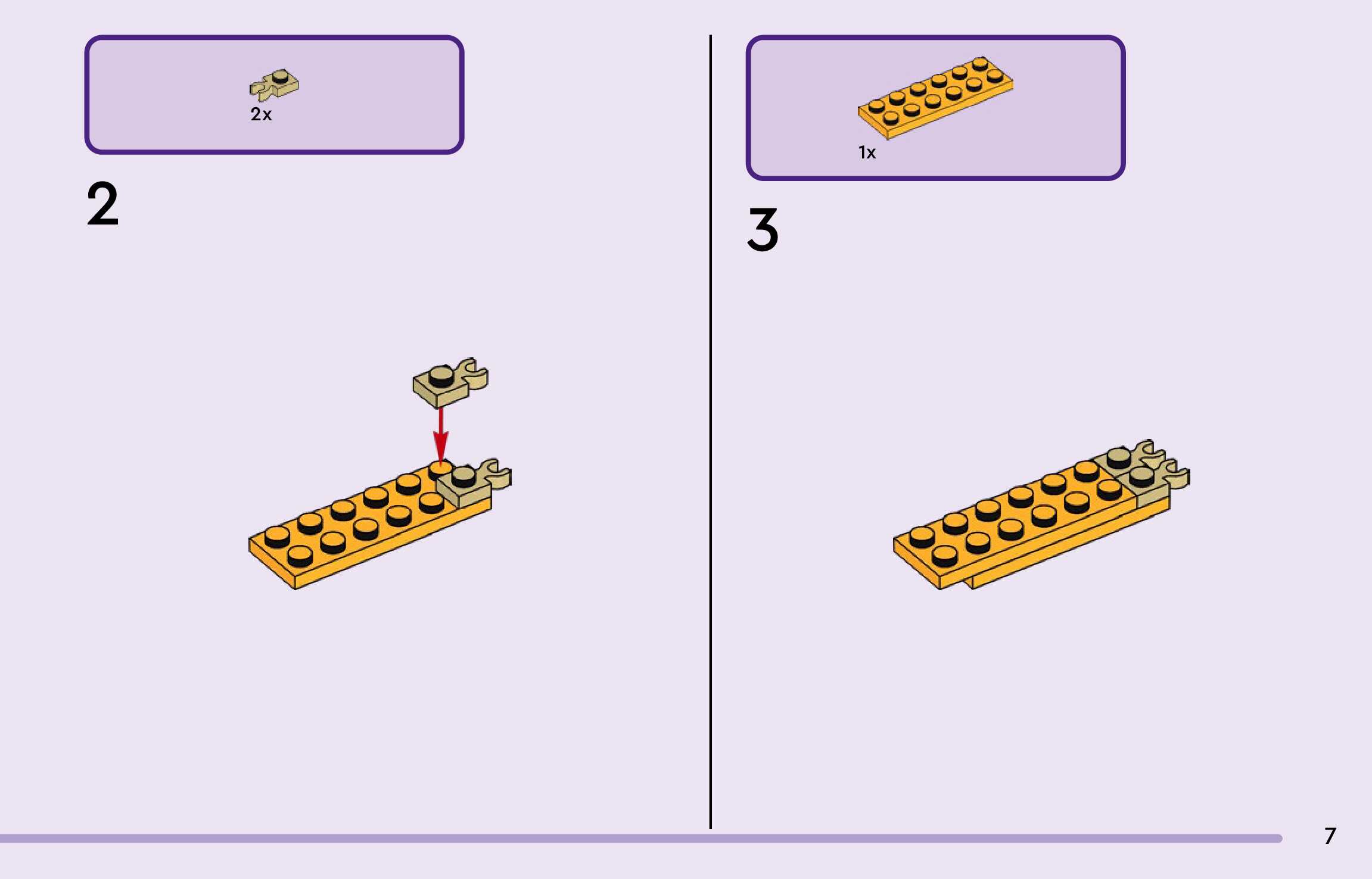 2x

2

1x

3

7