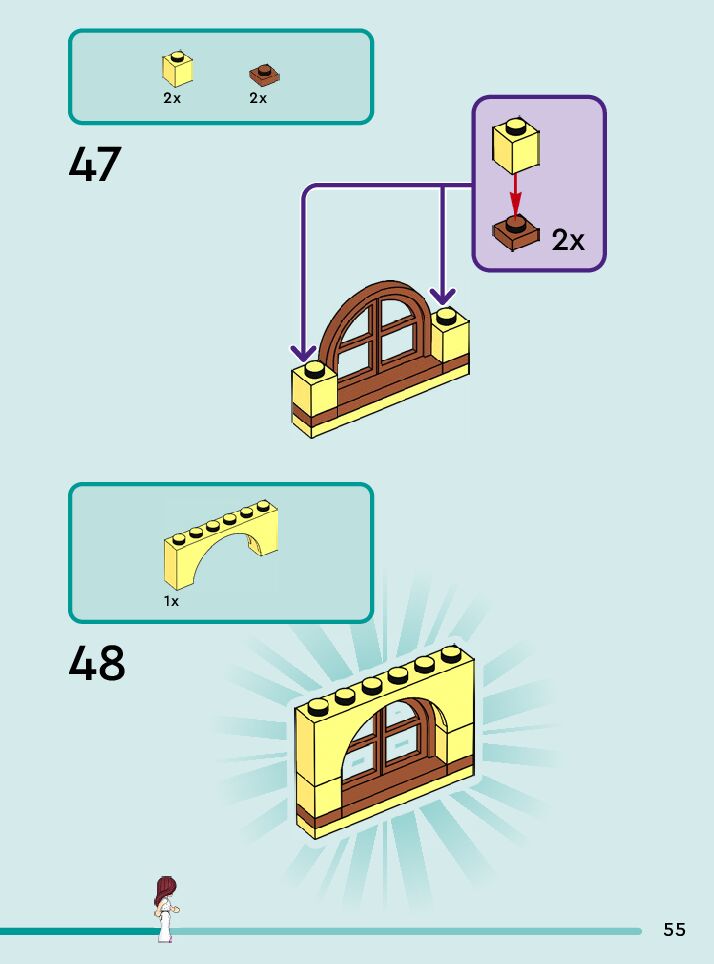 2x 2x

47

2x

1x

48

55