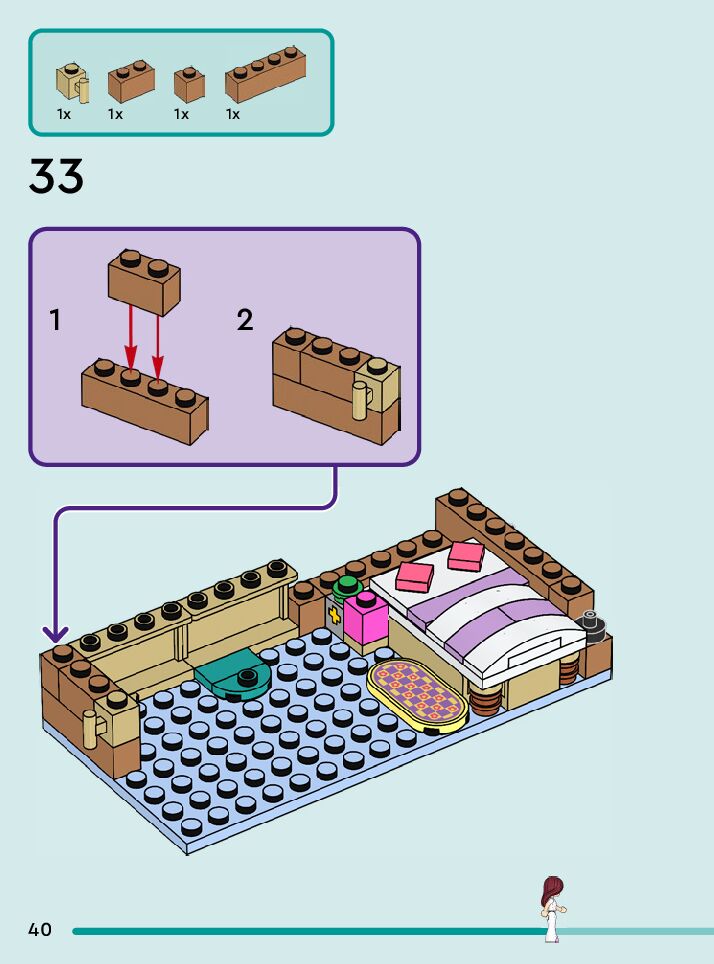 1x 1x 1x 1x

33

1

2

40