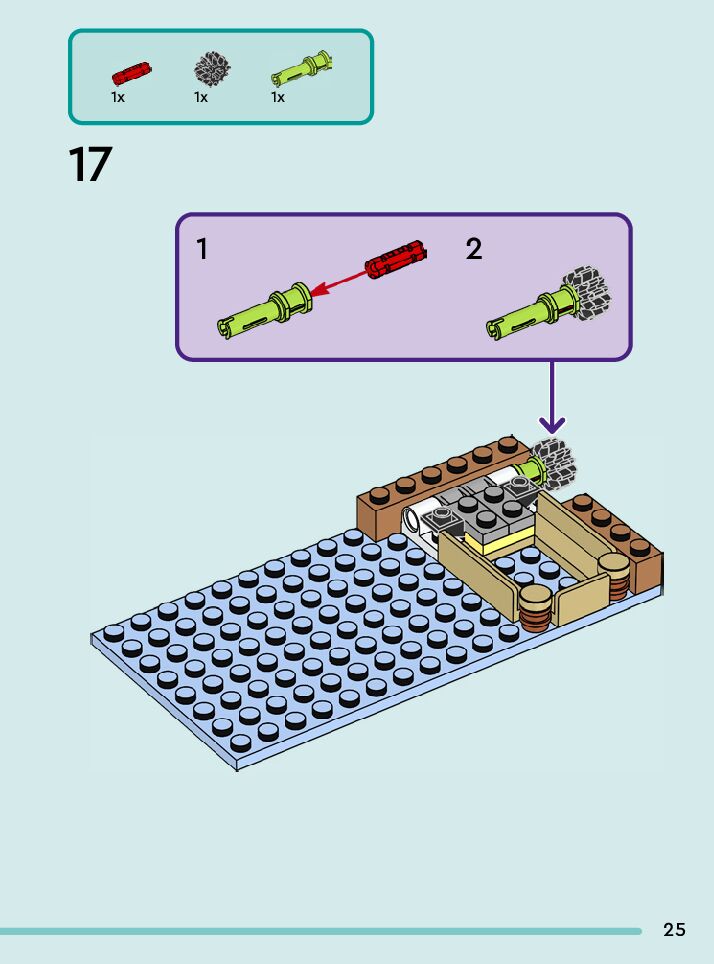 1x 1x 1x

17

1

2

25