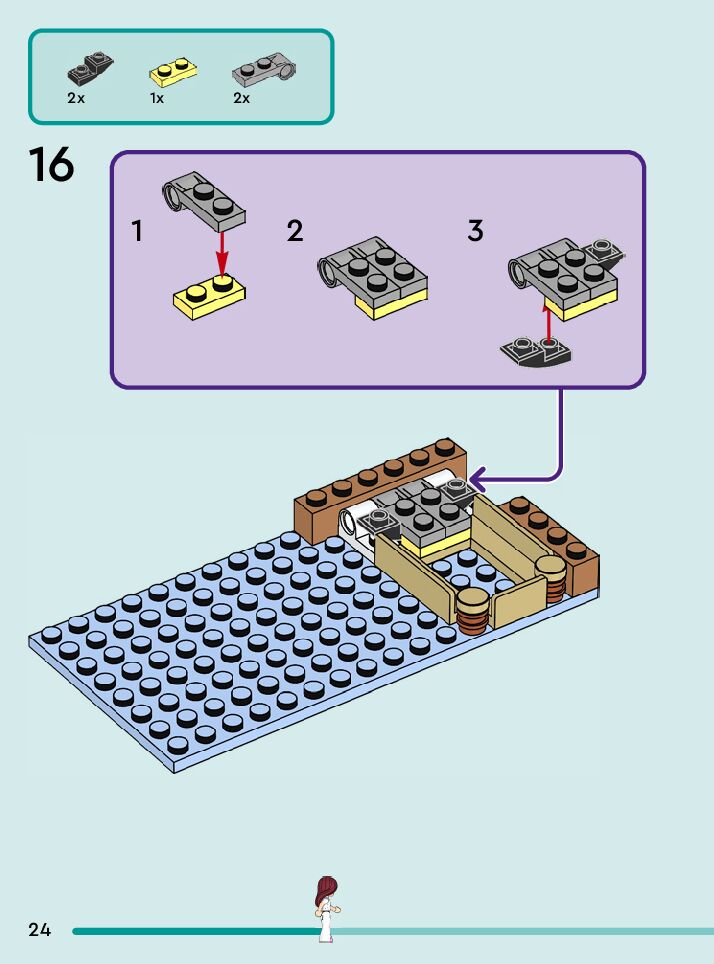 2x 1x 2x

16

1 2 3

24