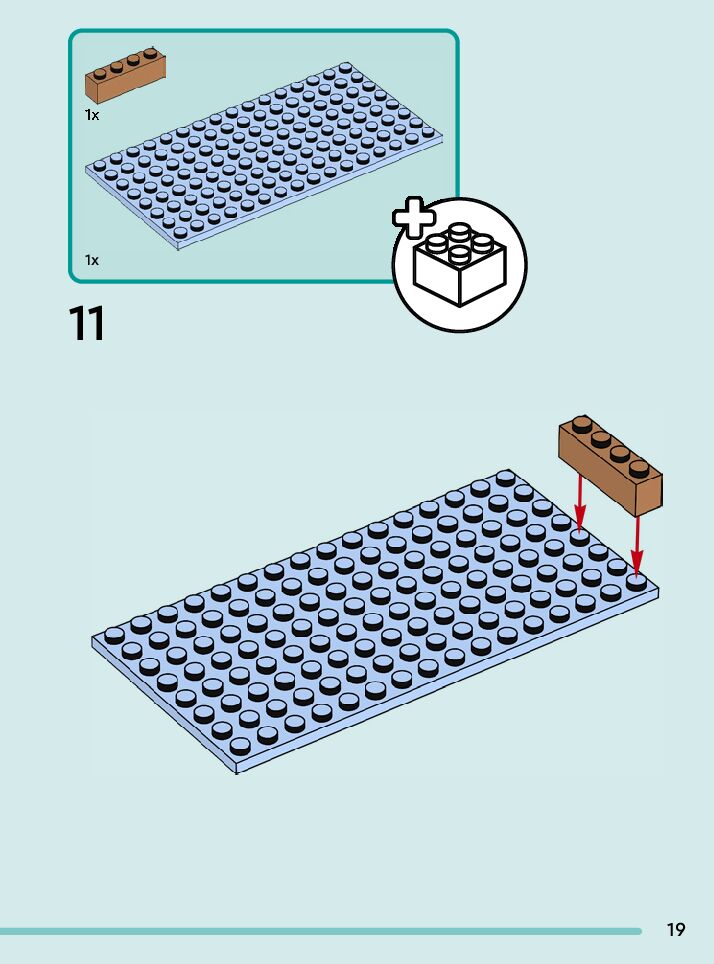 1x

1x

11

19