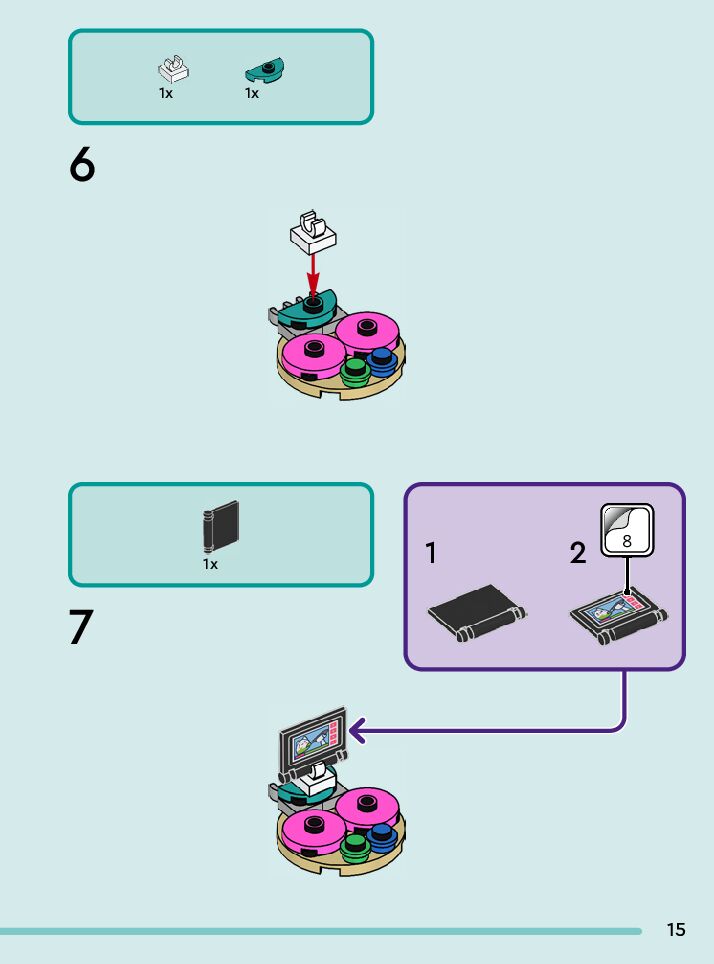 1x 1x

6

1x

7

1

2

8

15