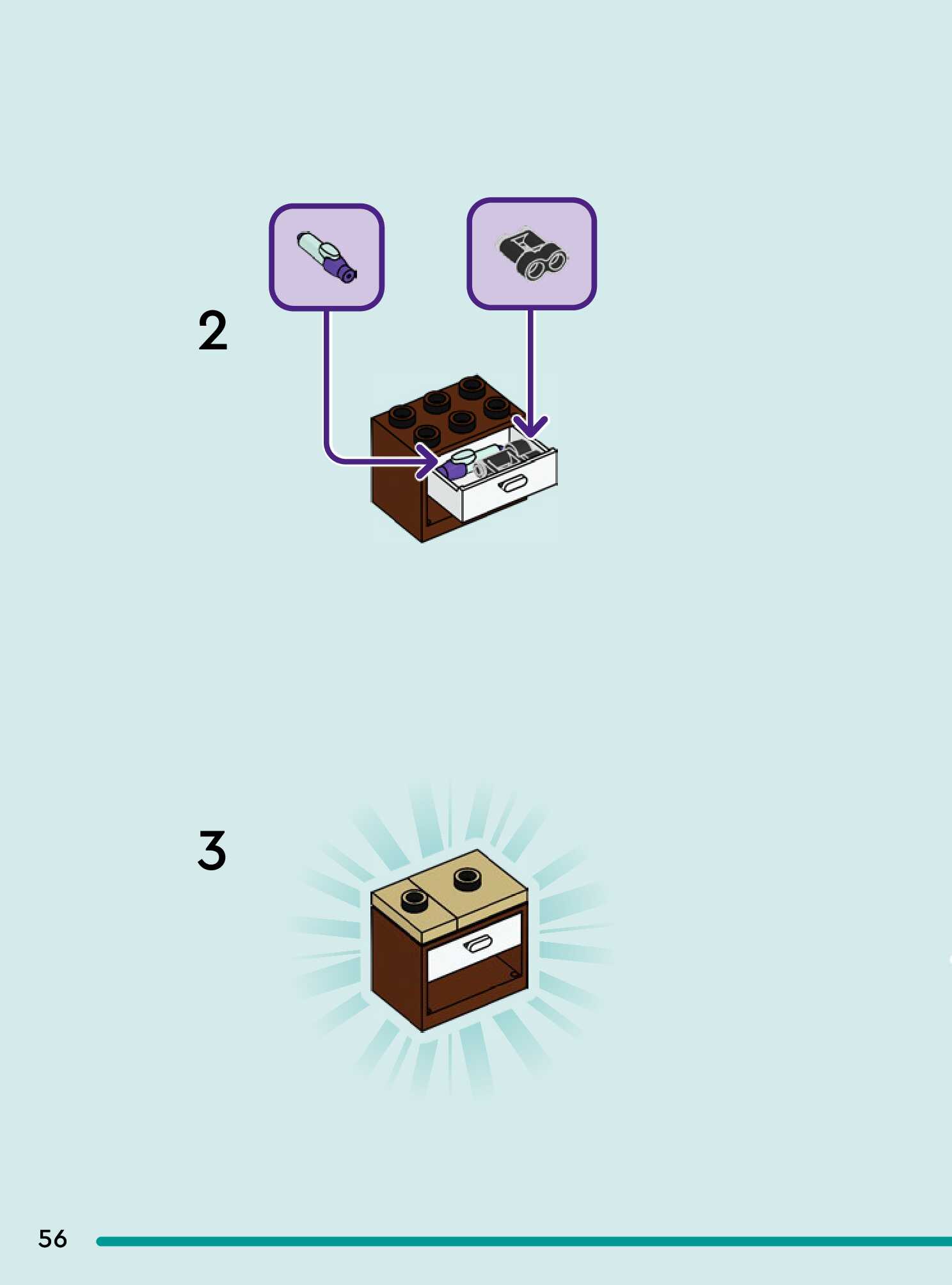 2

3

56