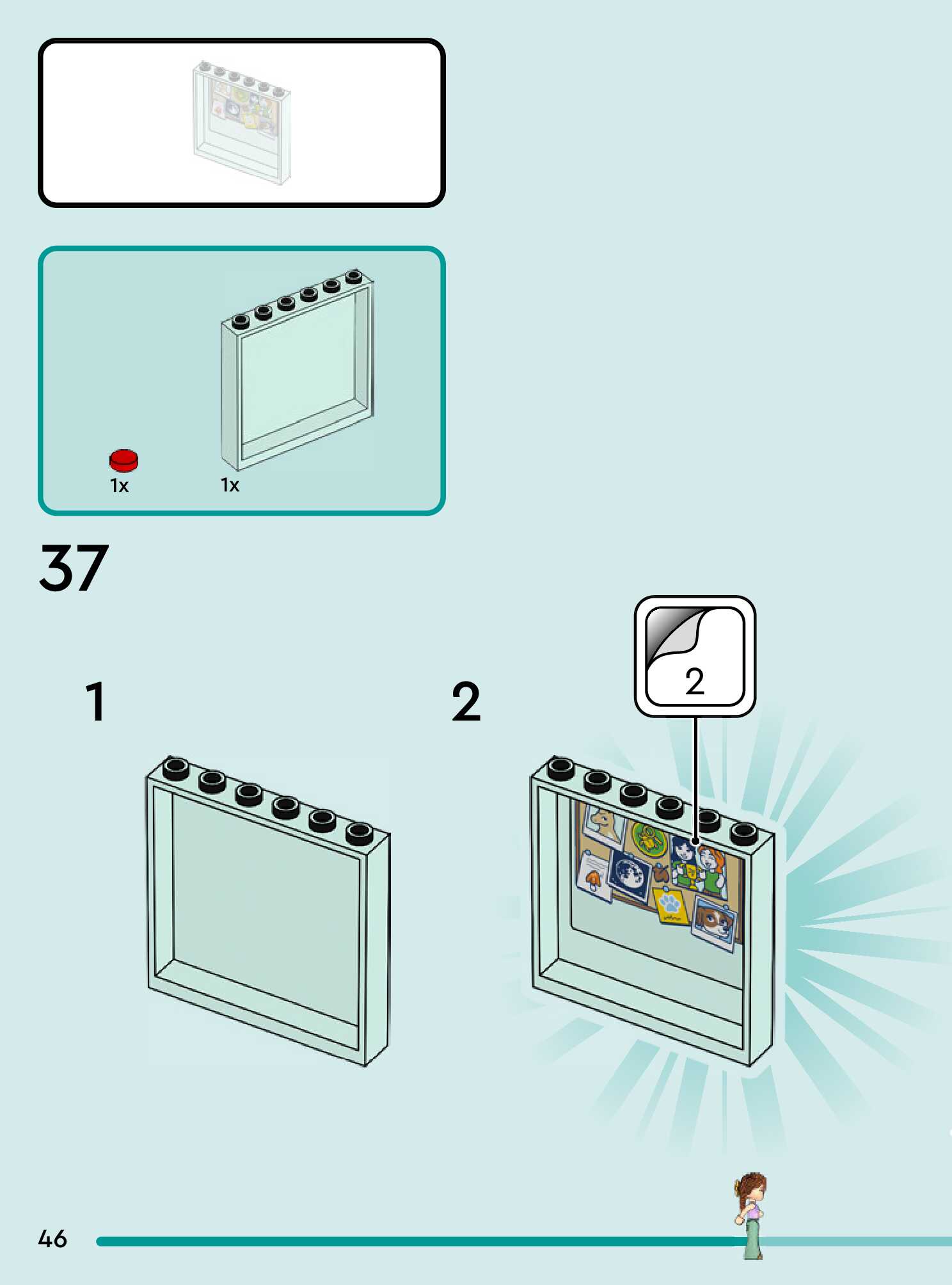 1x

1x

37

1

2

2

46