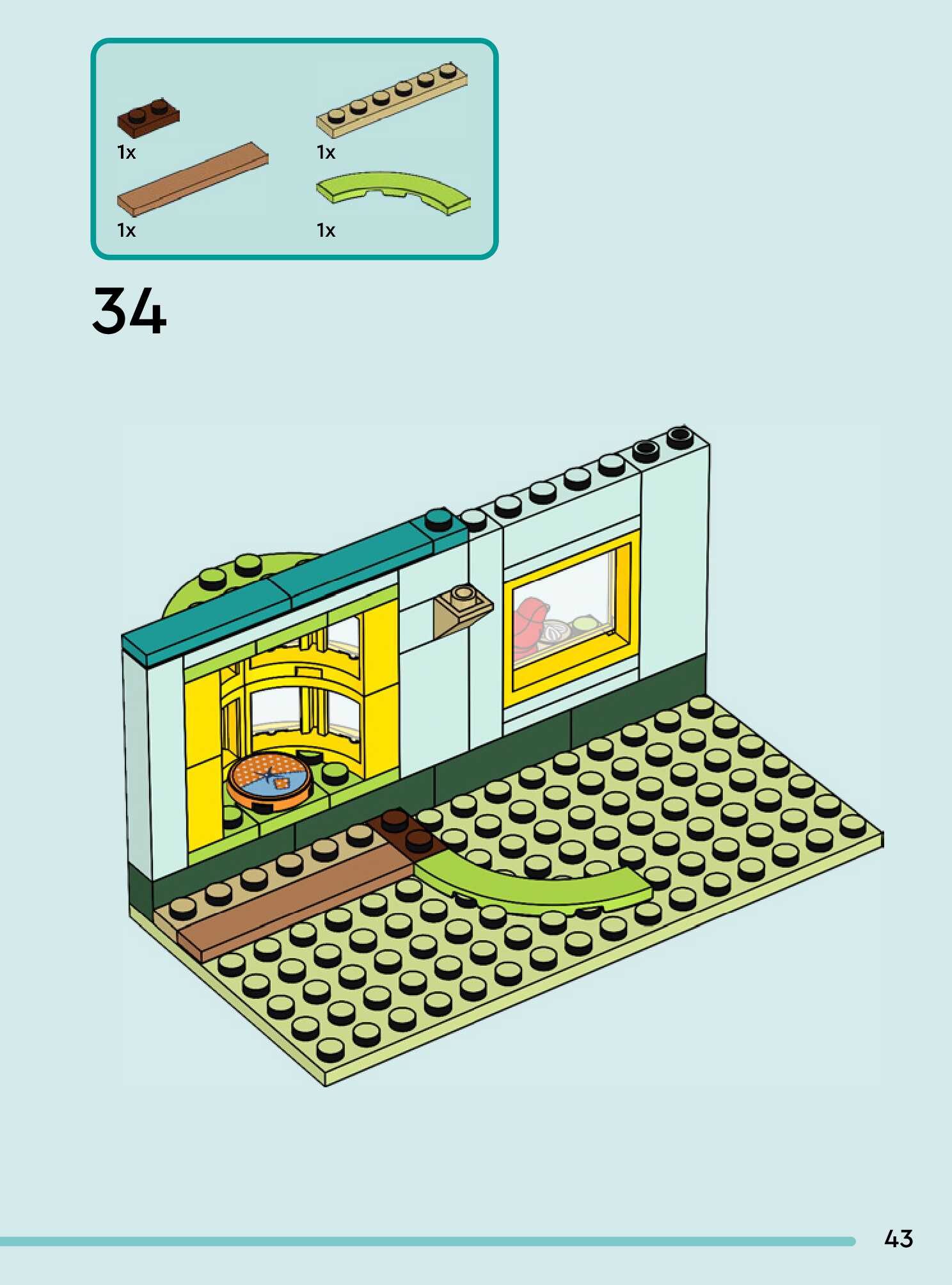 1x

1x

1x

1x

34

43