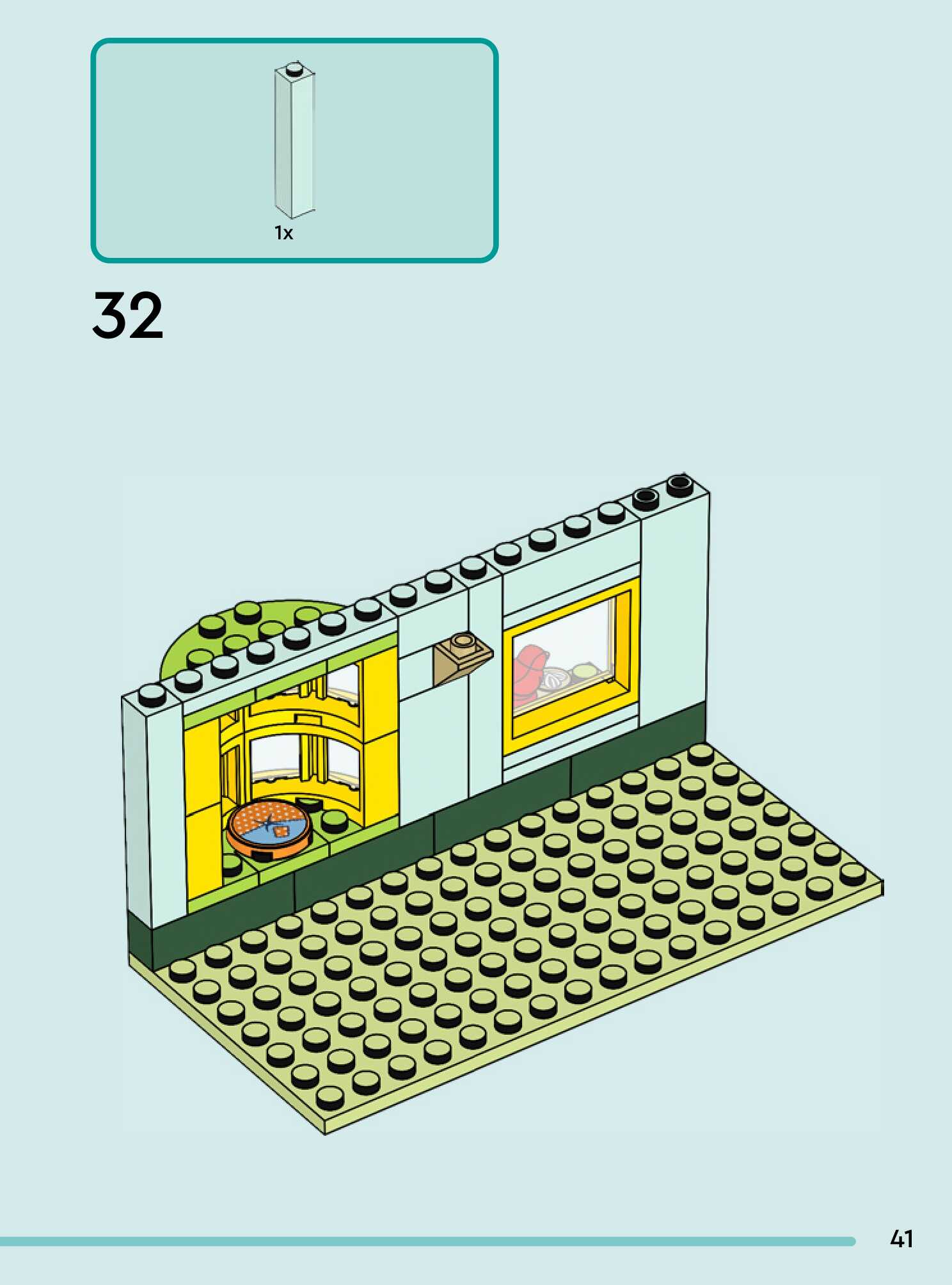 1x

32

41