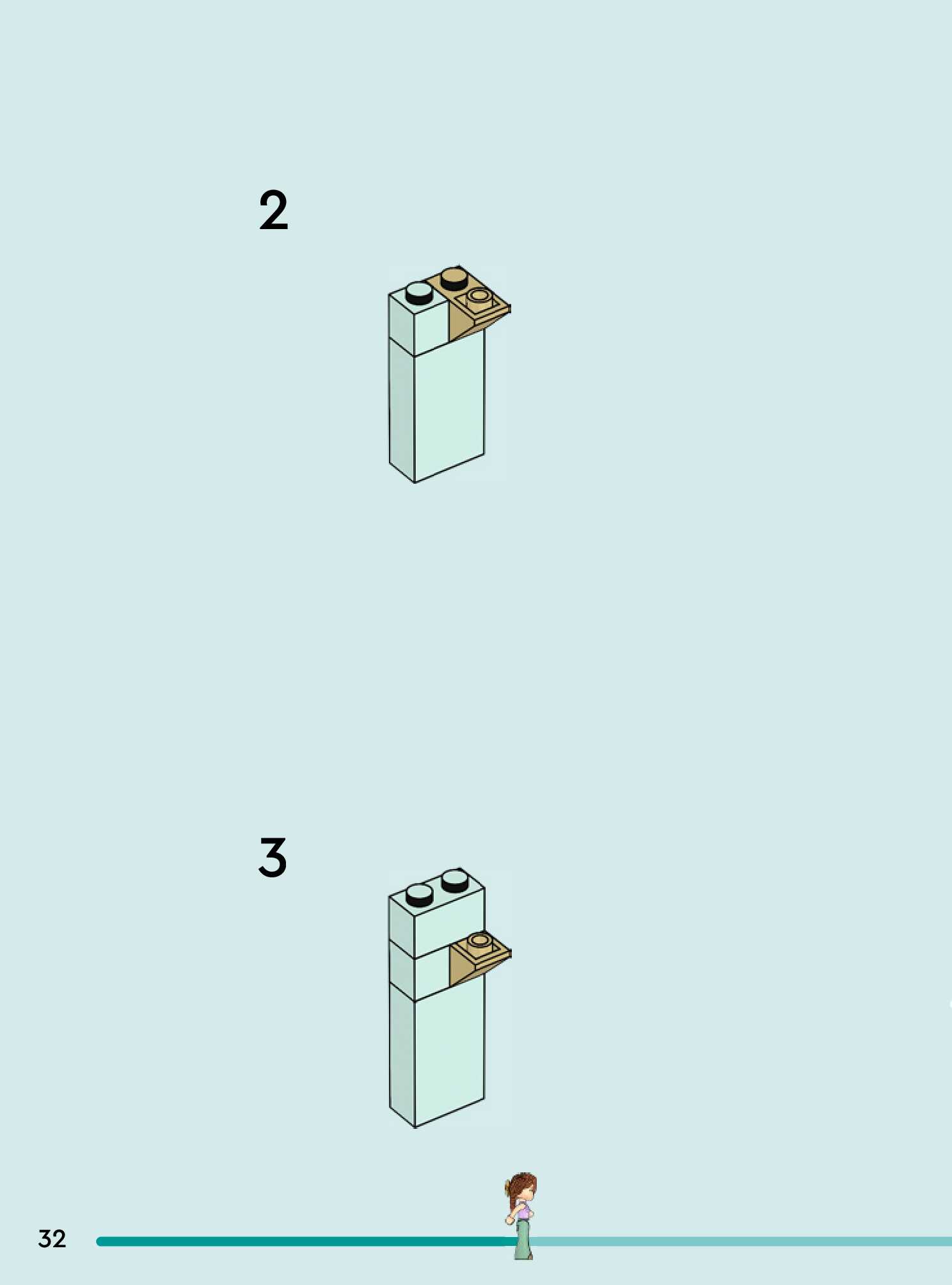 2

3

32