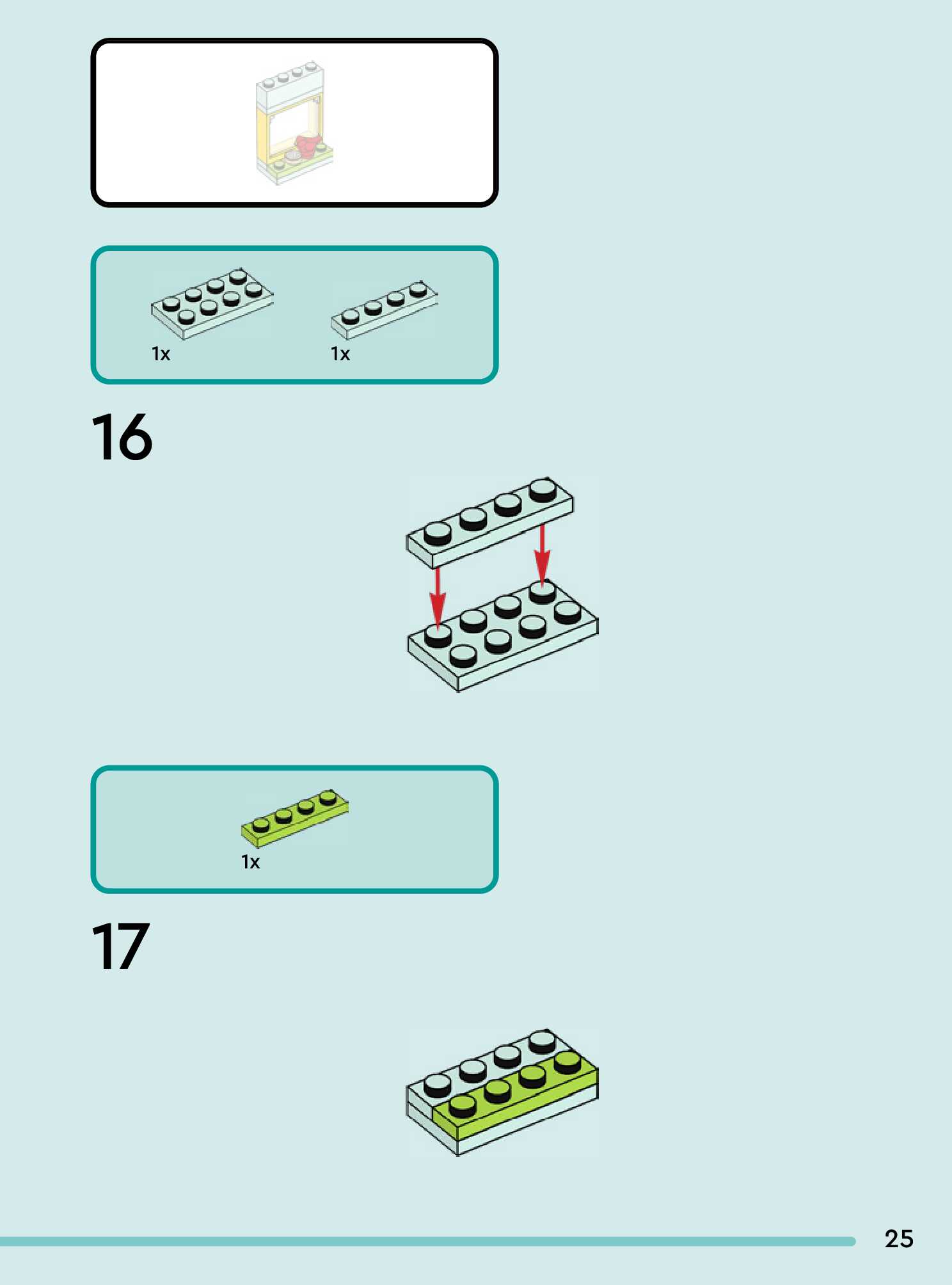 1x
1x

16

1x

17

25