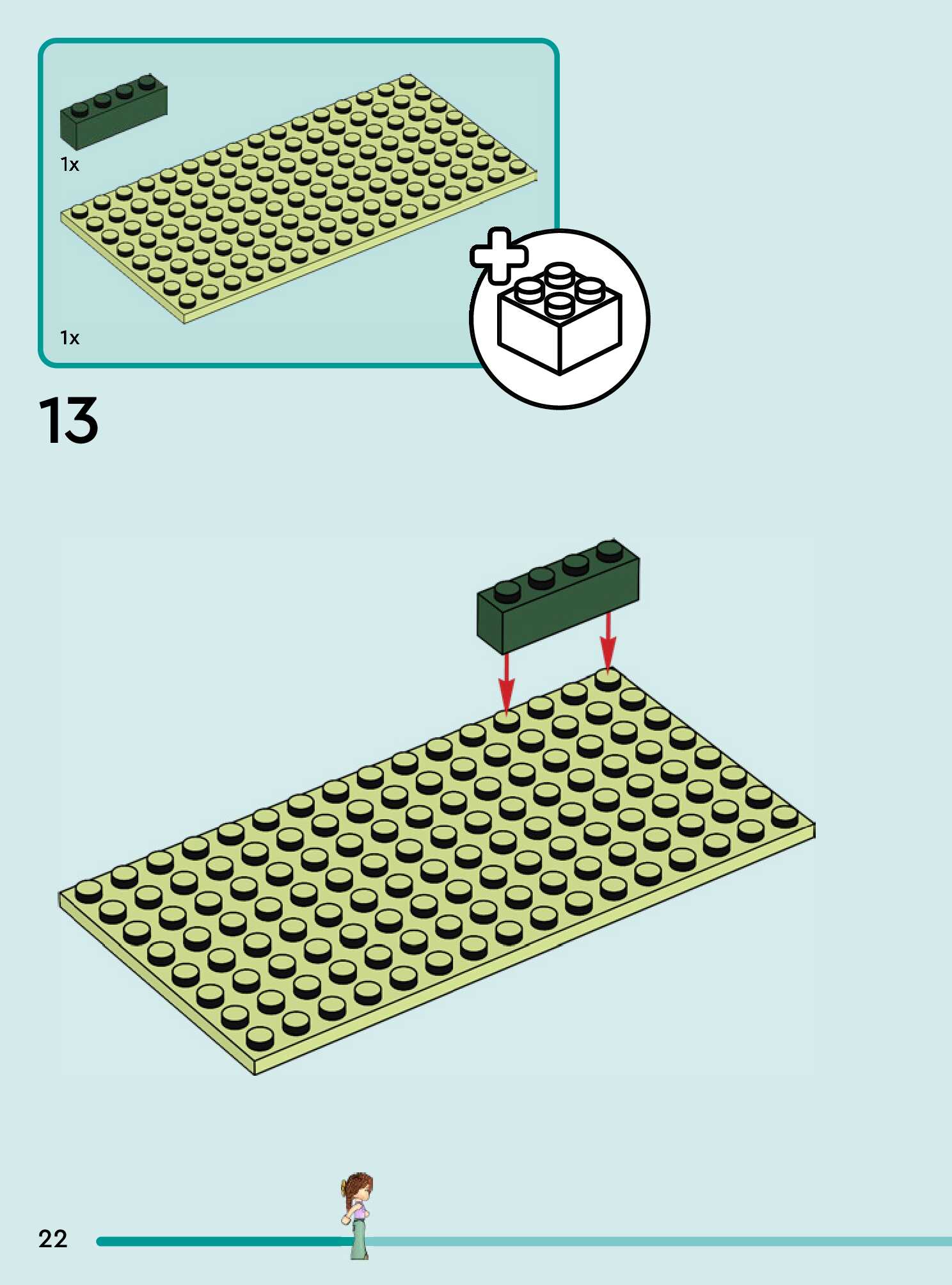 1x

1x

13

22