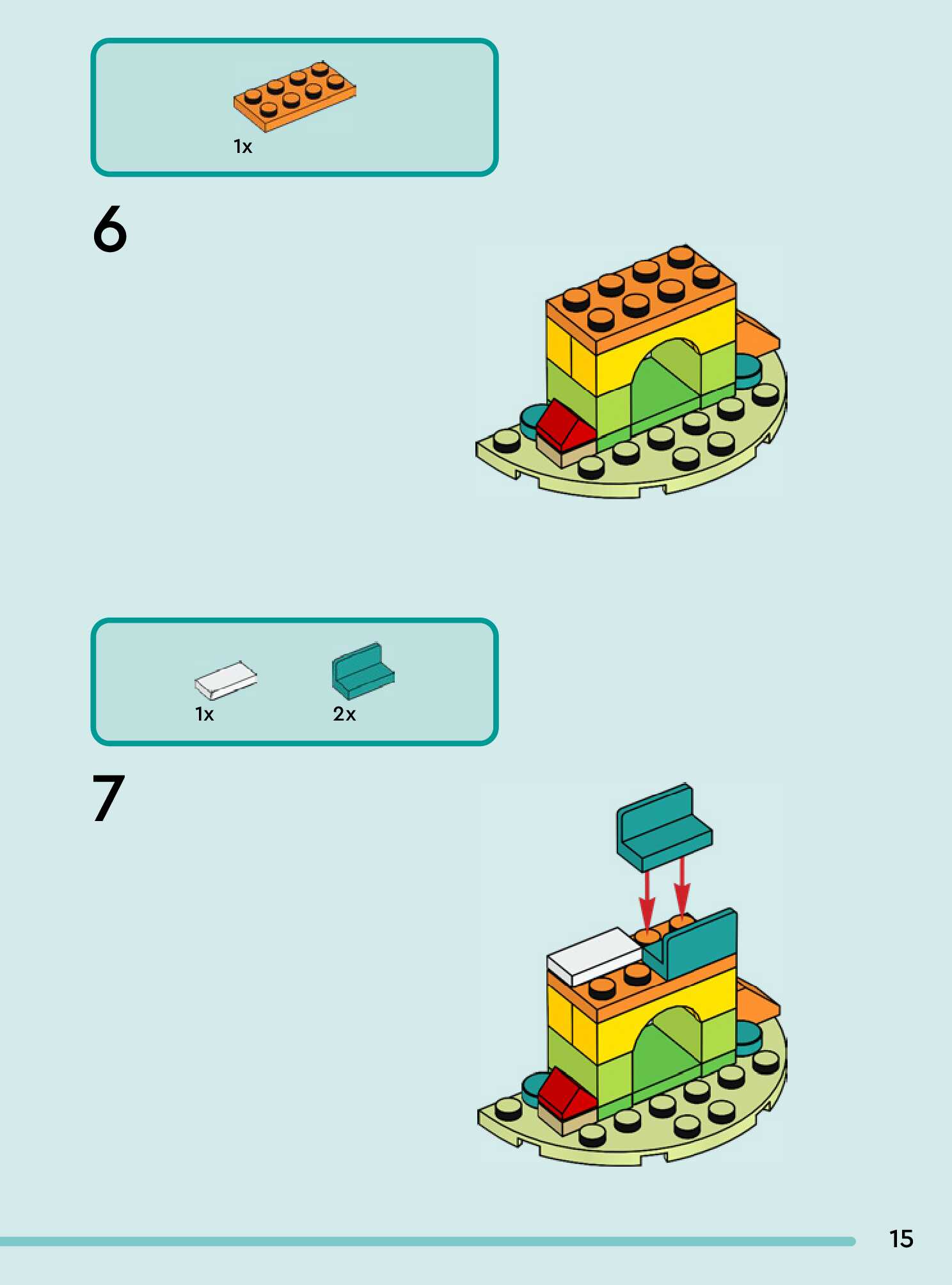 1x

6

1x

2x

7

15