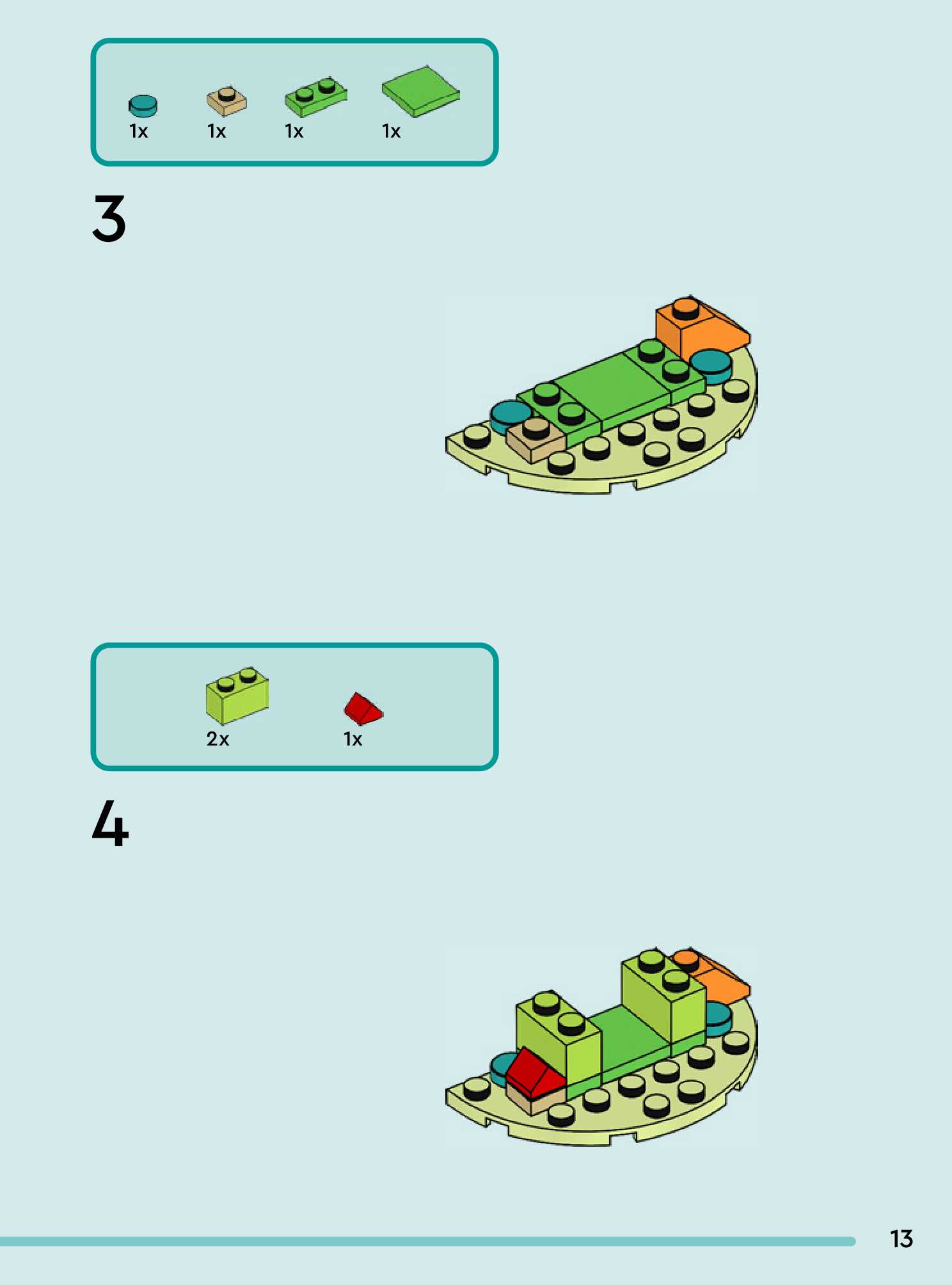 1x 1x 1x 1x

3

2x 1x

4

13