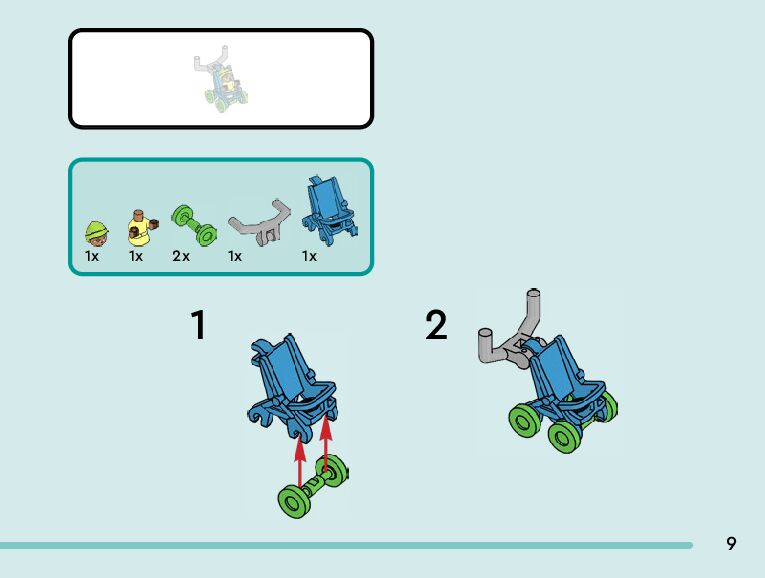 1x 1x 2x 1x 1x

1

2

9