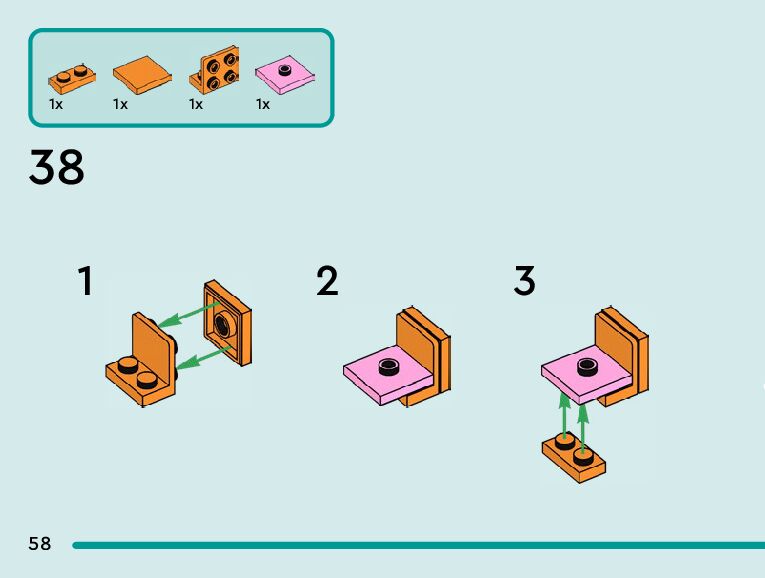 1x 1x 1x 1x

38

1

2

3

58