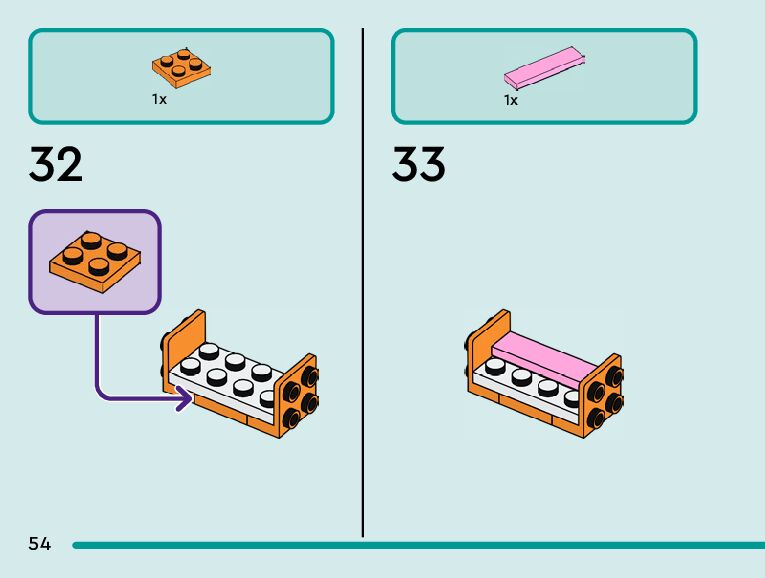 1x

32

1x

33

54