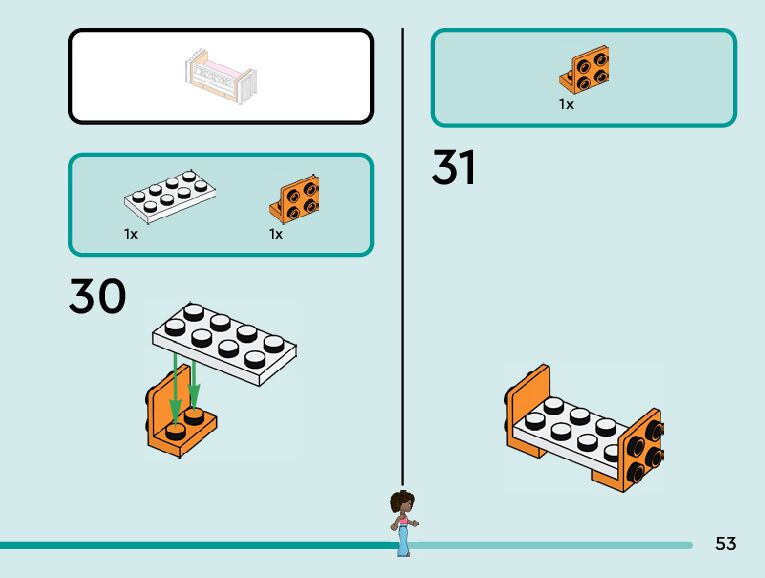 1x

1x

30

1x

31

53