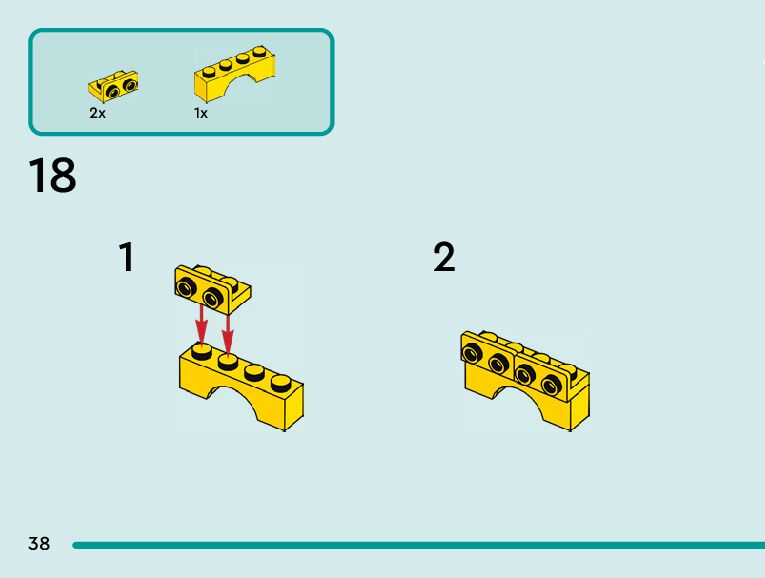 2x
1x

18

1

2

38